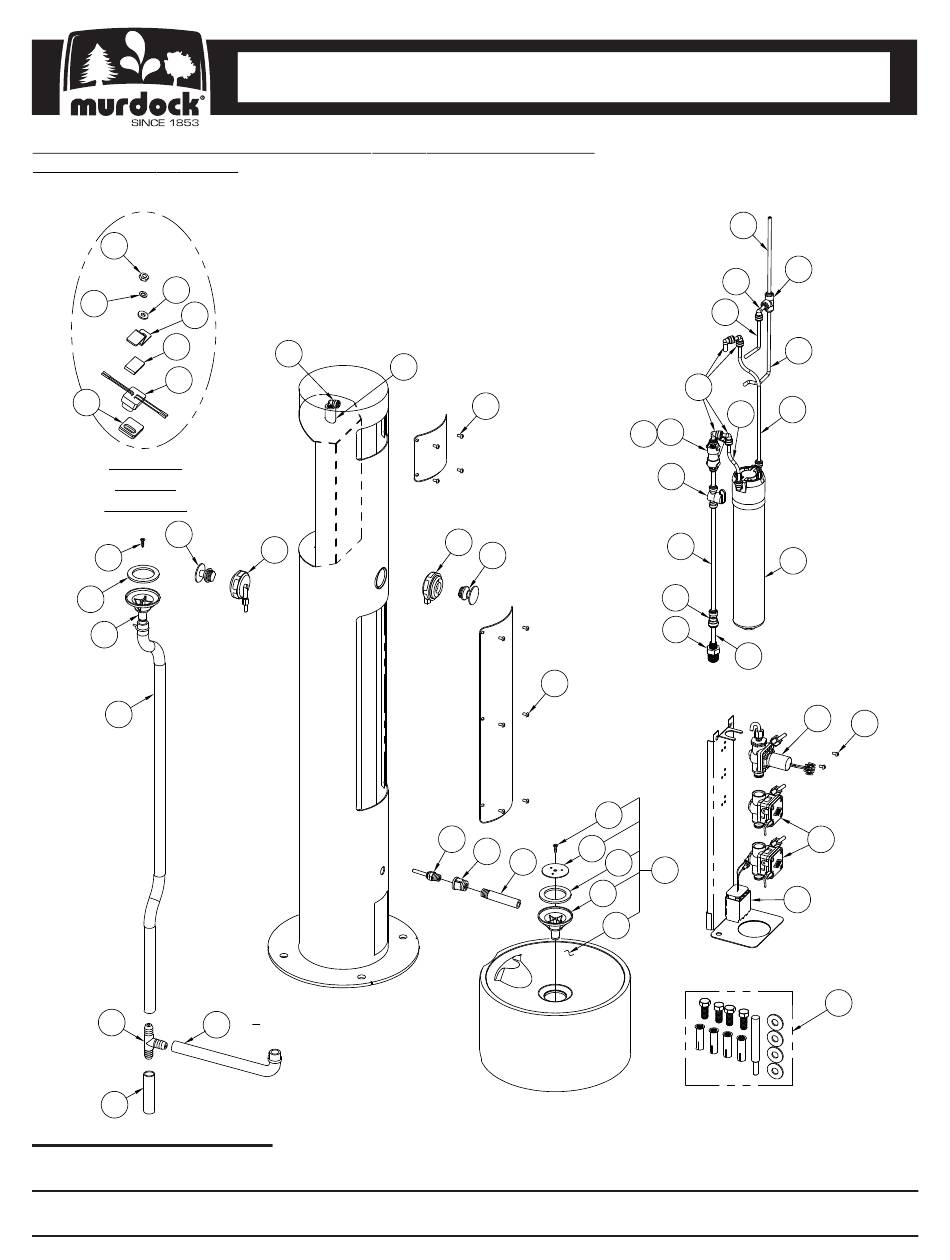 murdock®
SINCE 1853