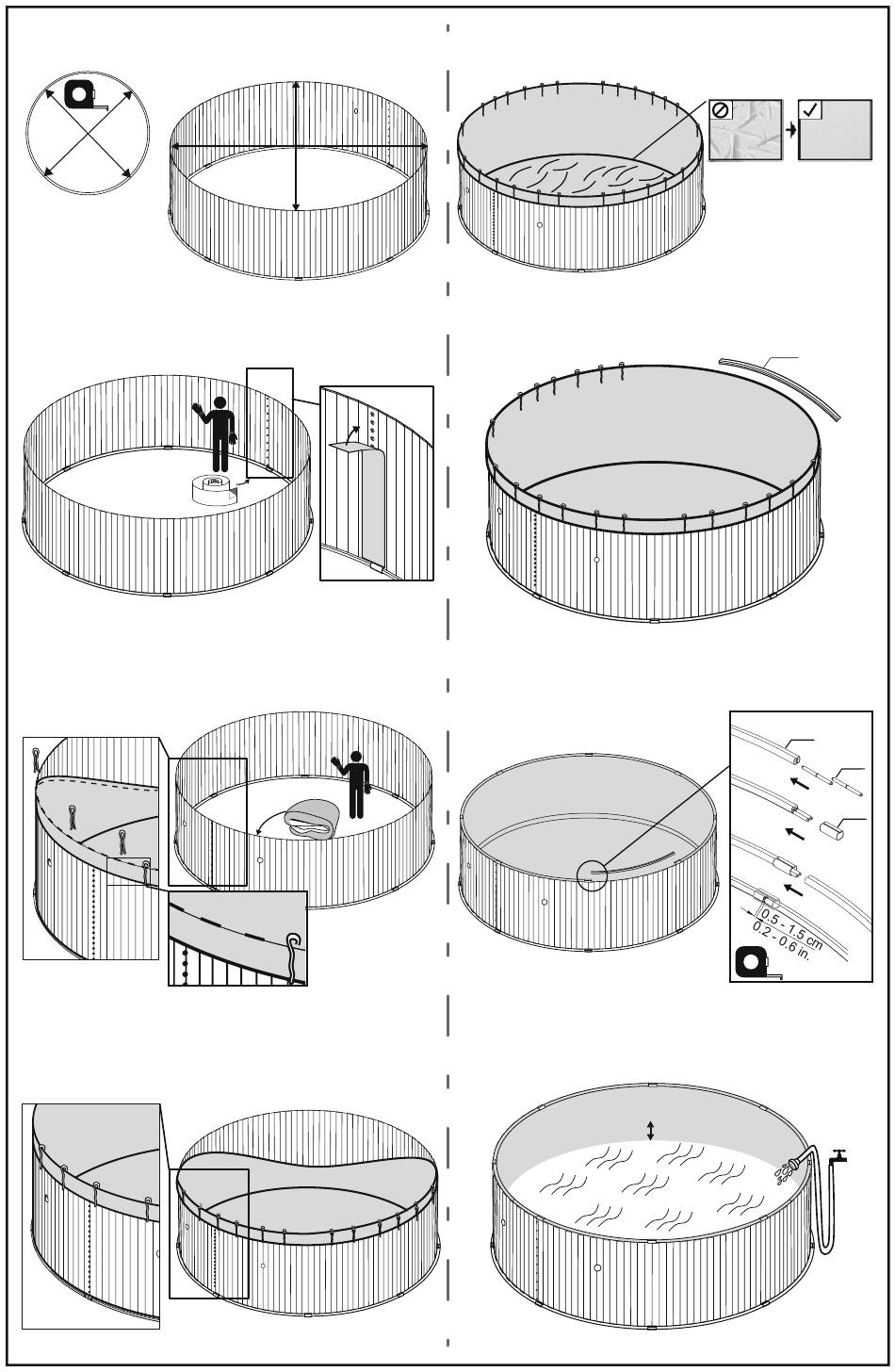 0.5 - 1.5 cm
0.2 - 0.6 in.