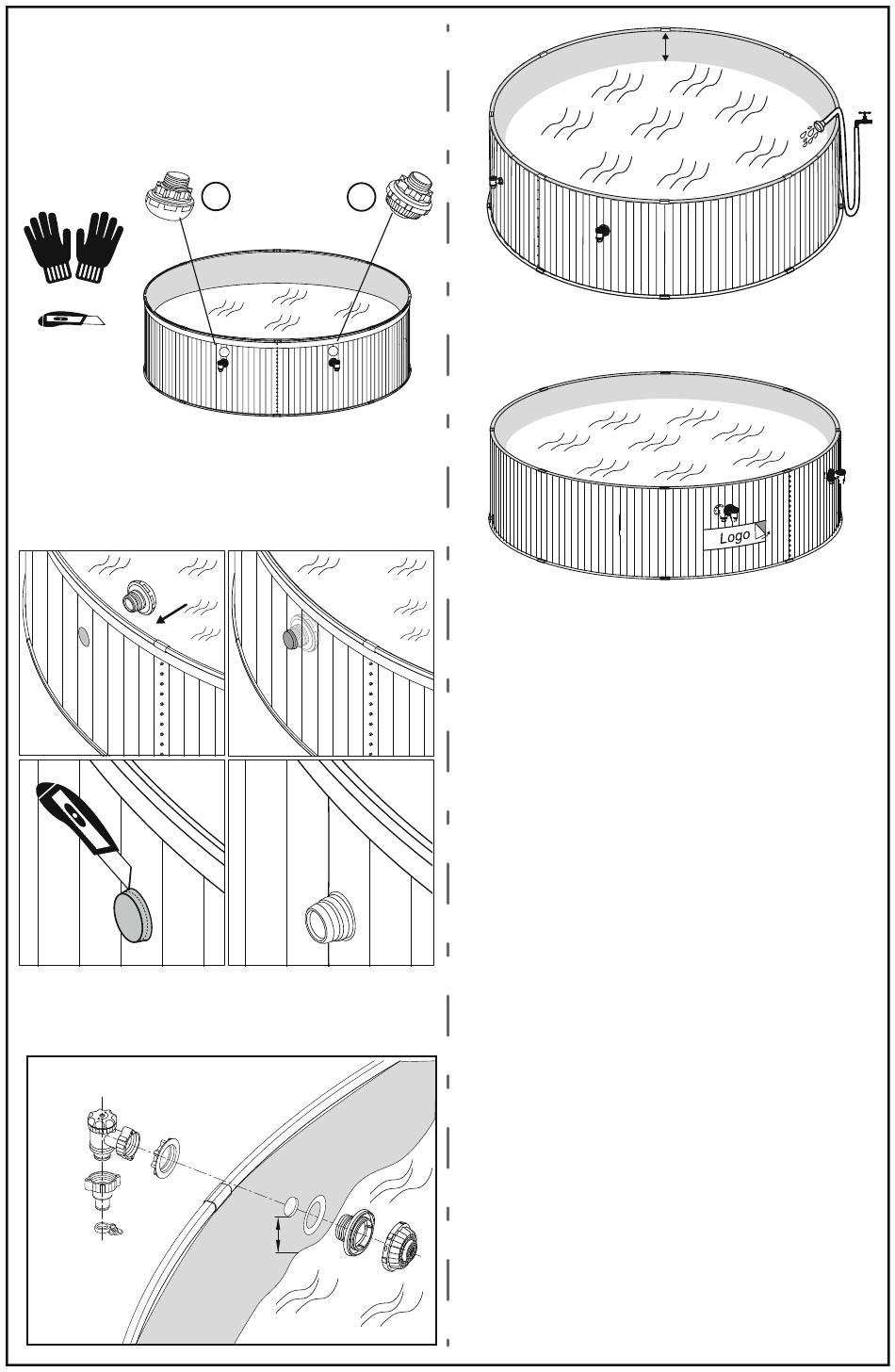 Logo