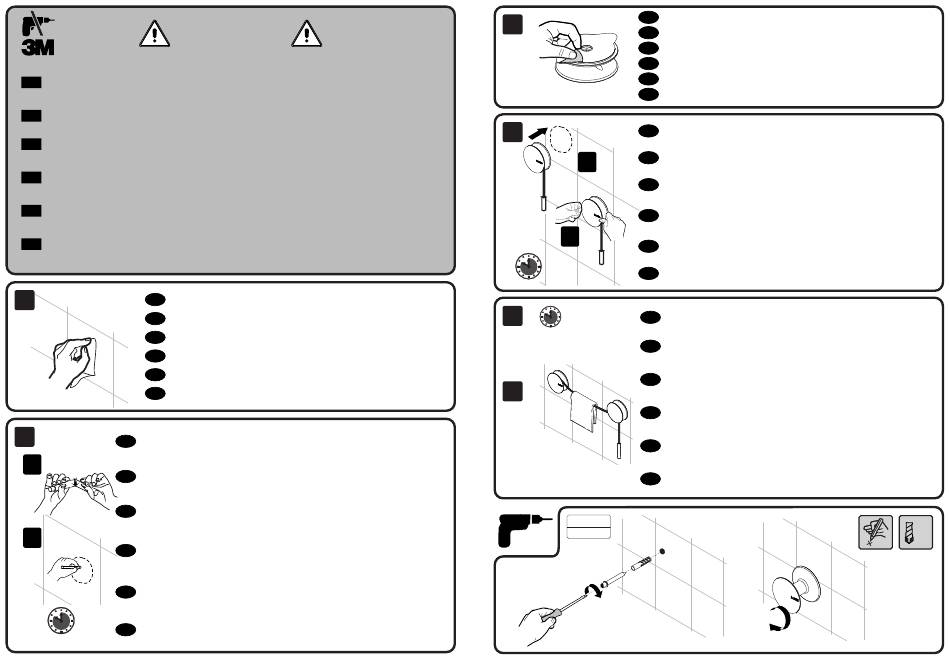 3M