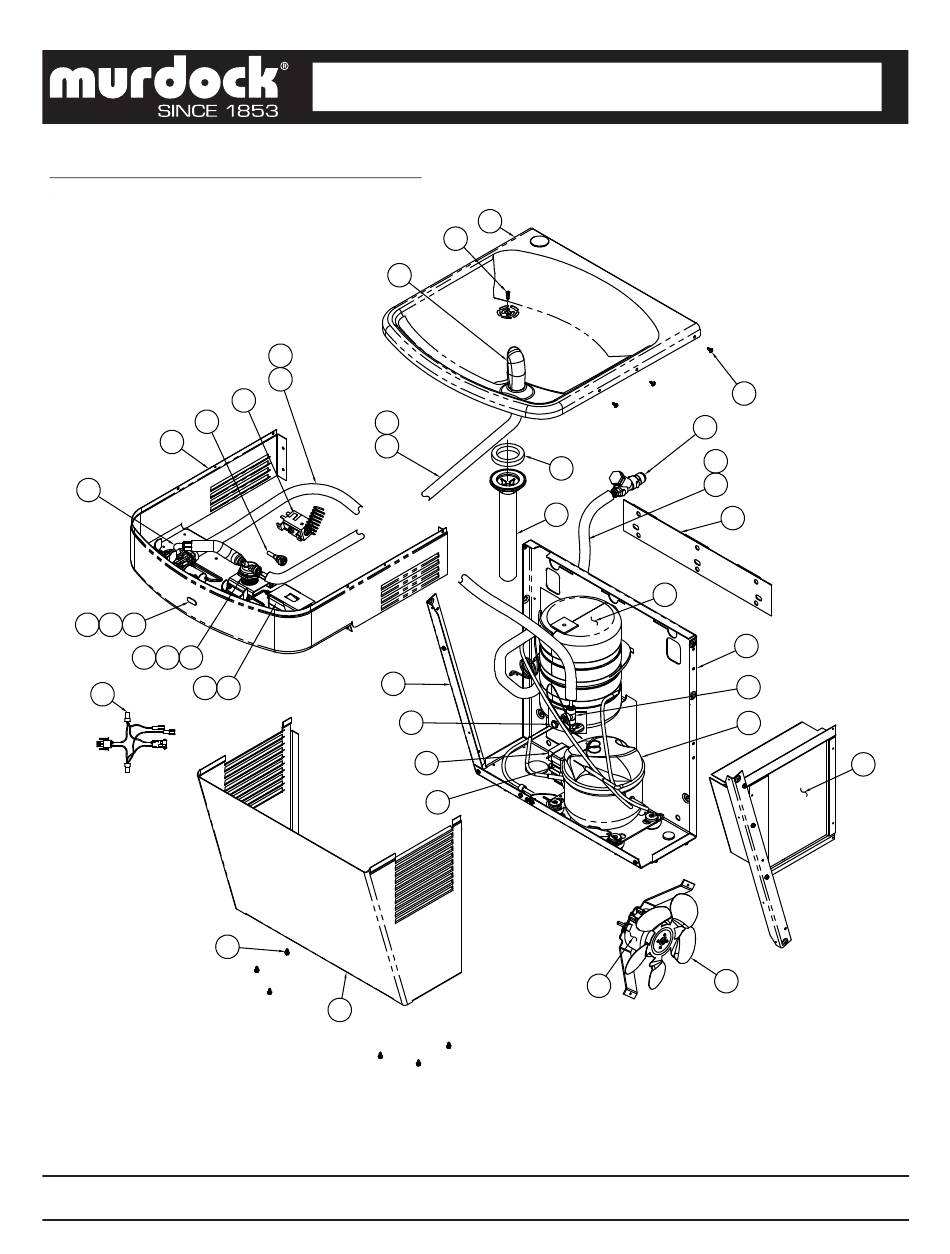 murdock®
SINCE 1853