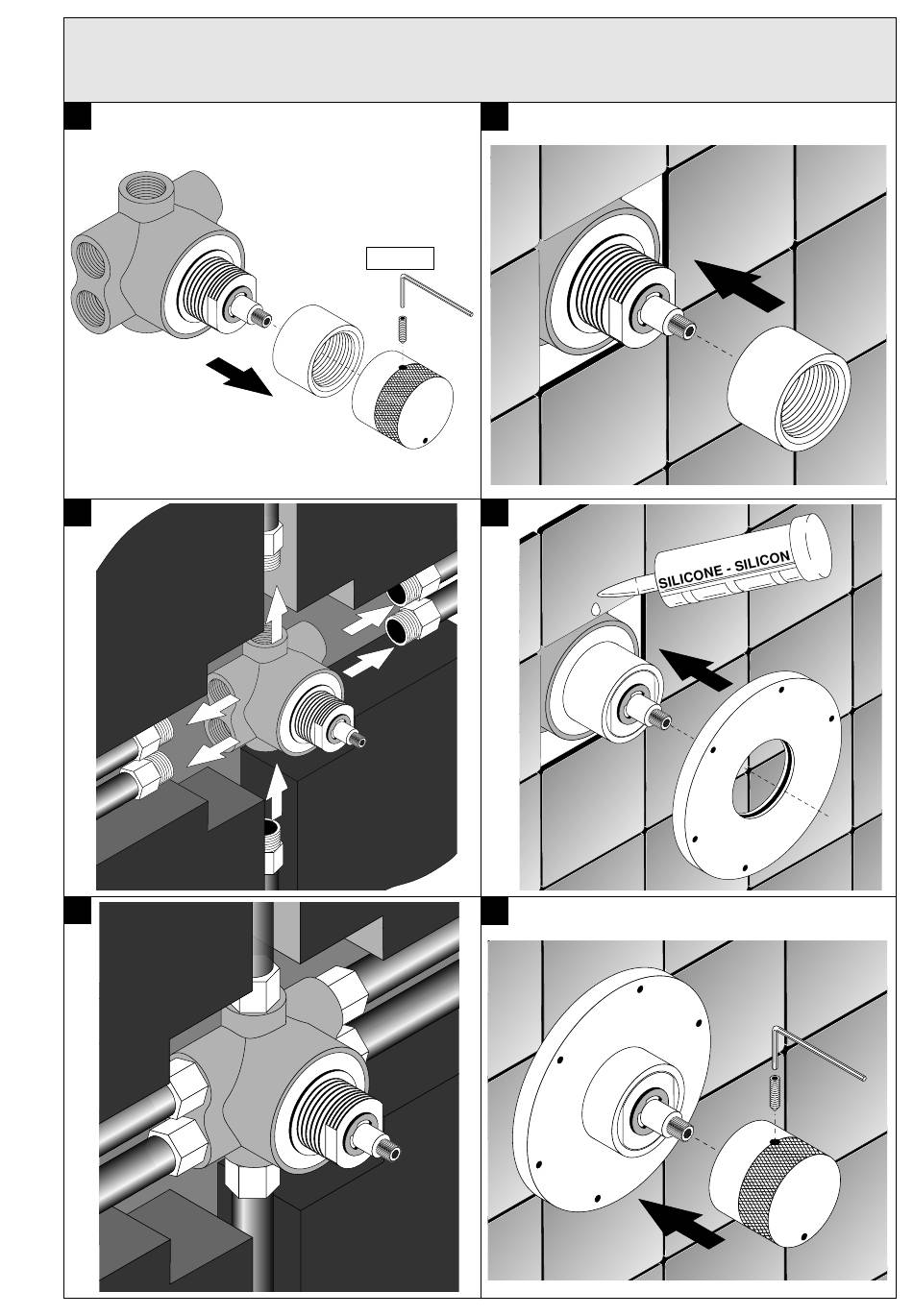 SILICONE - SILICON