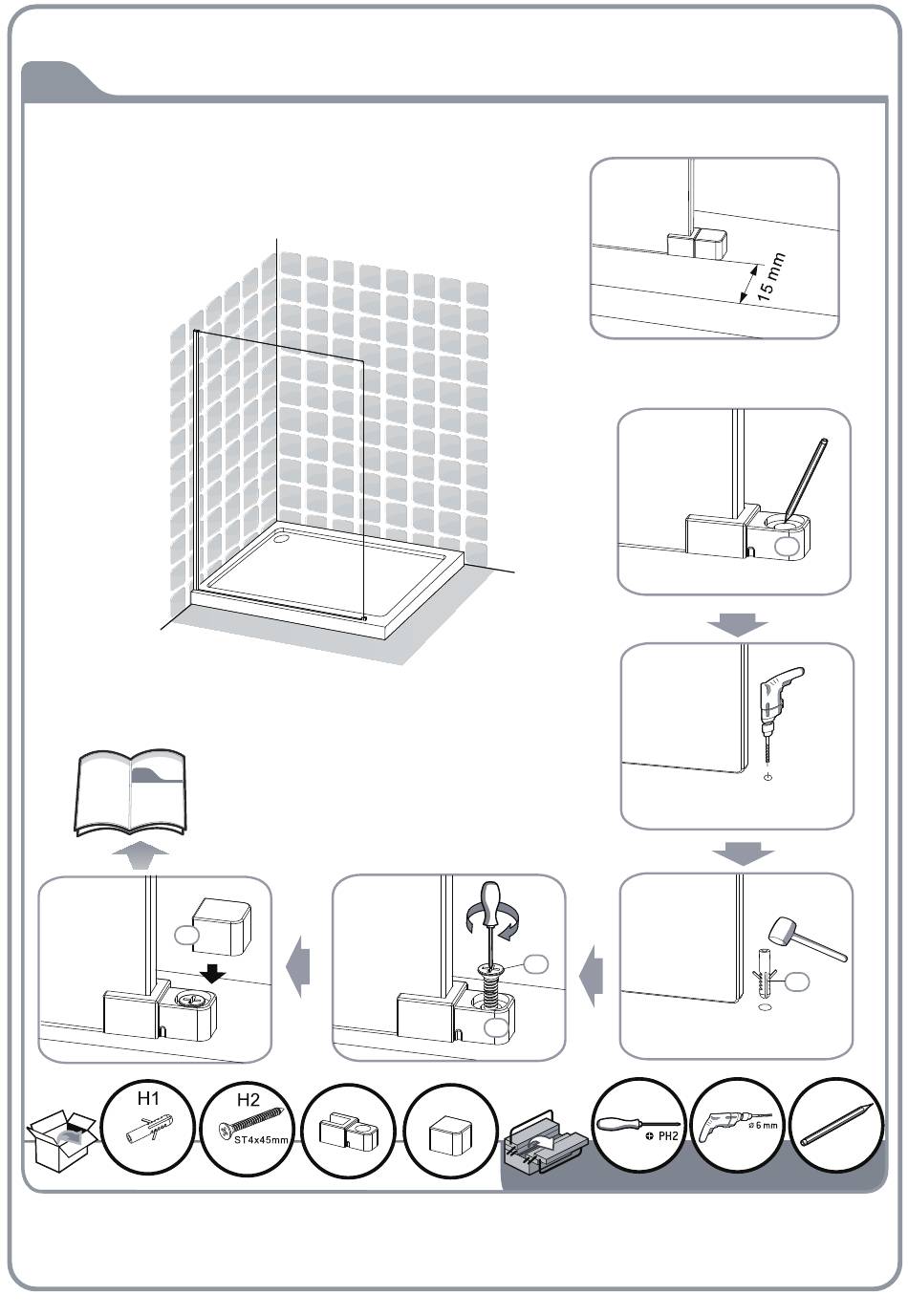 15 mm

H1

H2
ST4x45mm

PH2

ø 6 mm