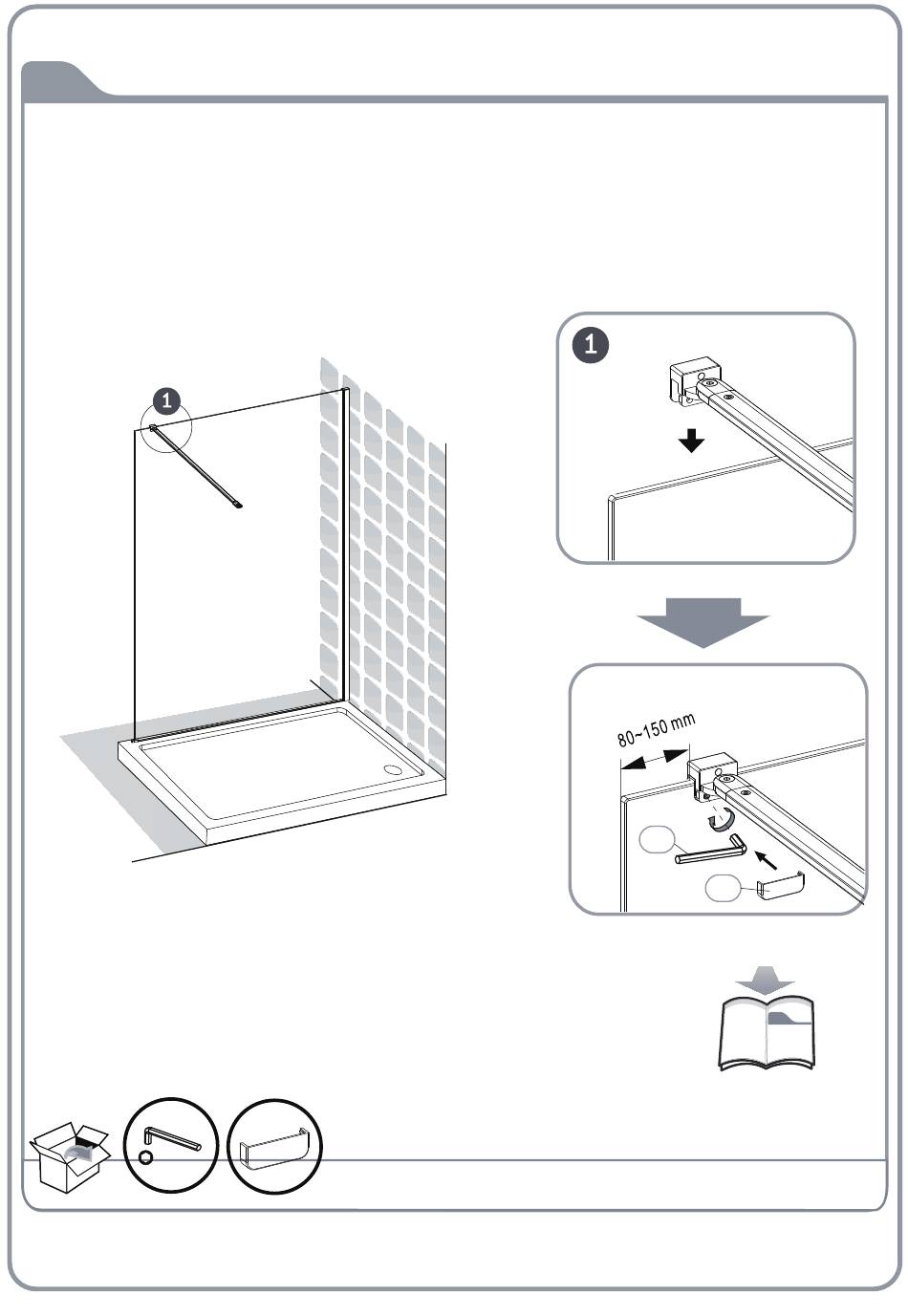 1

1

80~150 mm