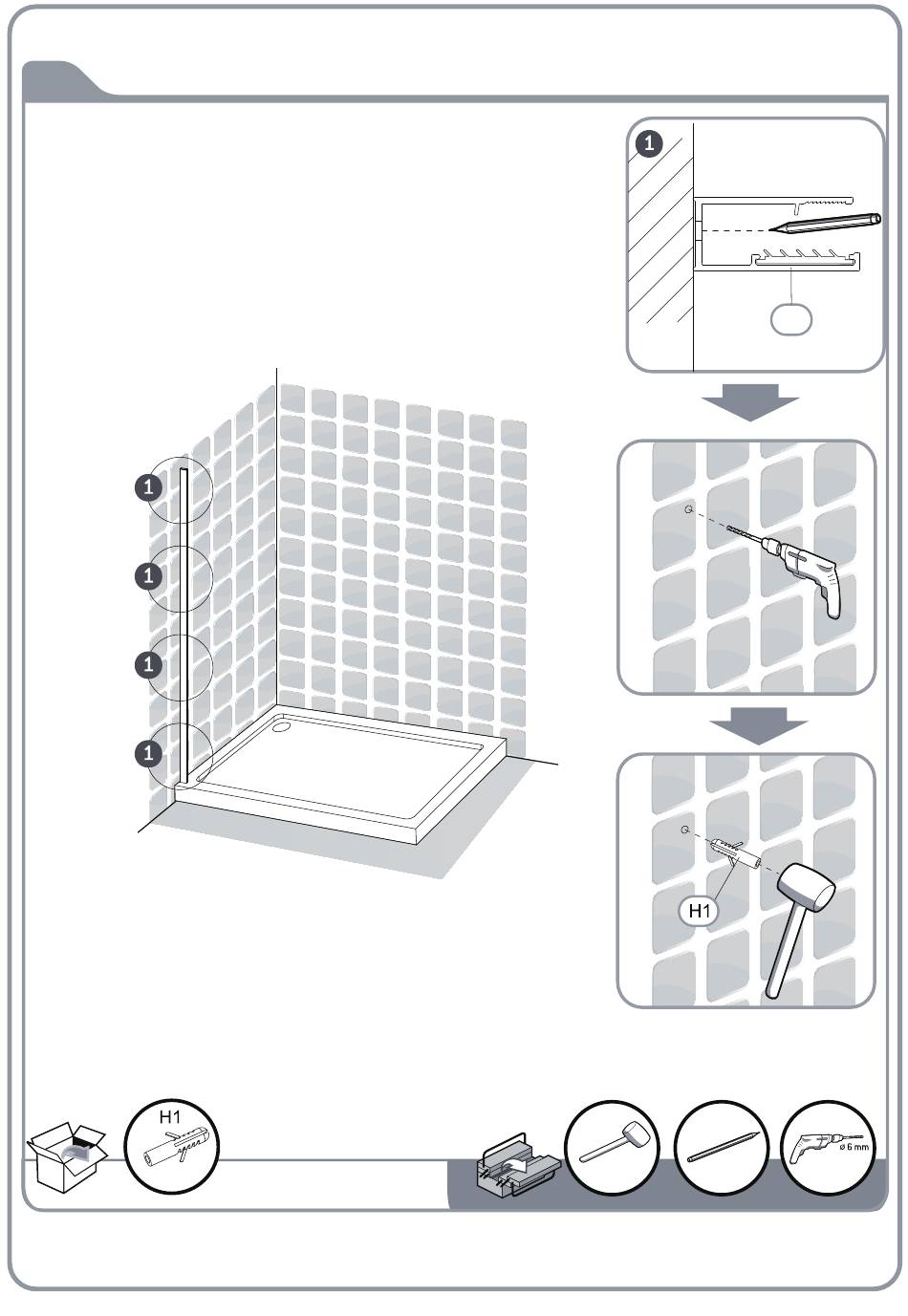 1

1

1

1

1

H1

H1

ø 6 mm