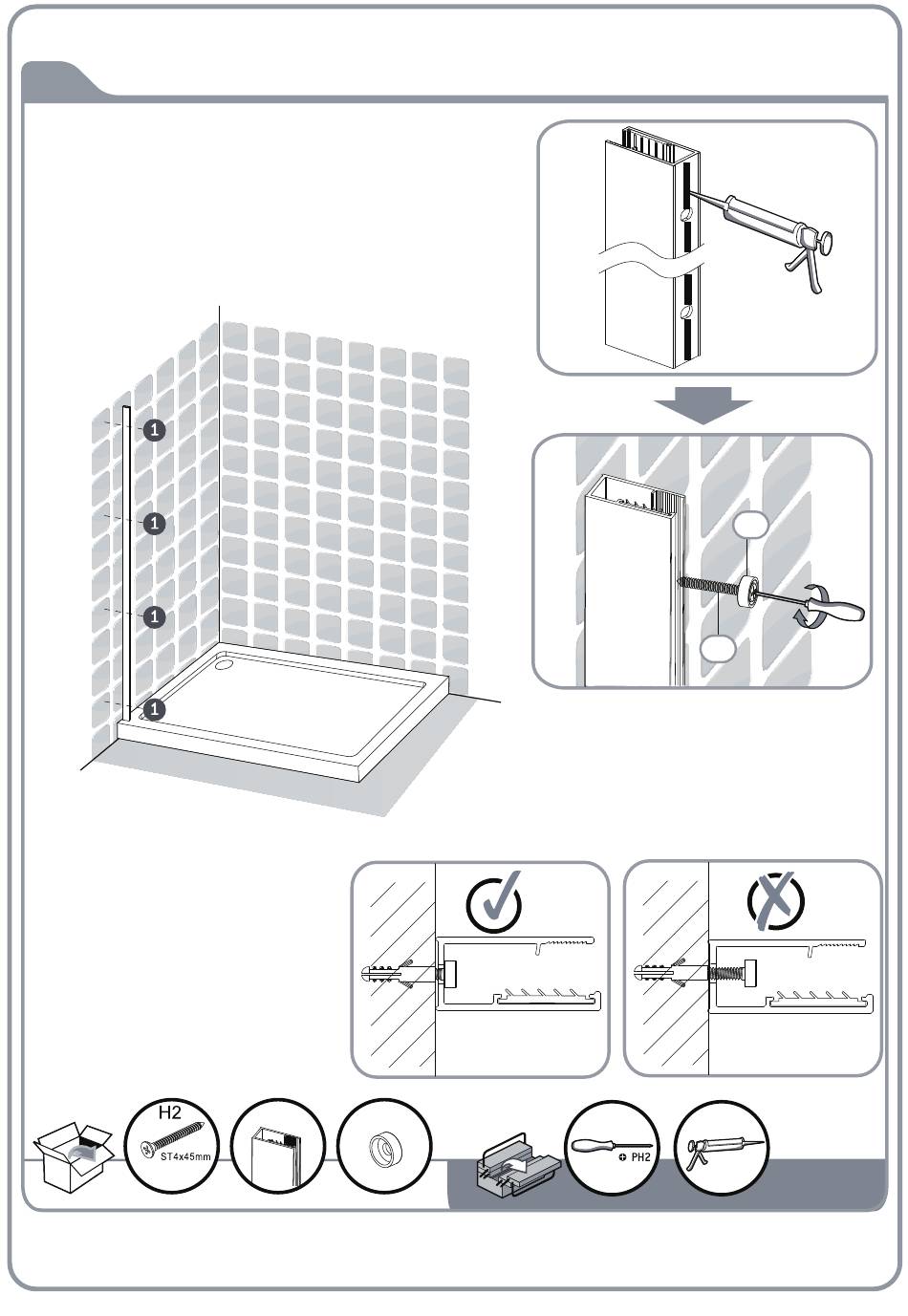 1
1
1
1

H2
ST4x45mm

PH2