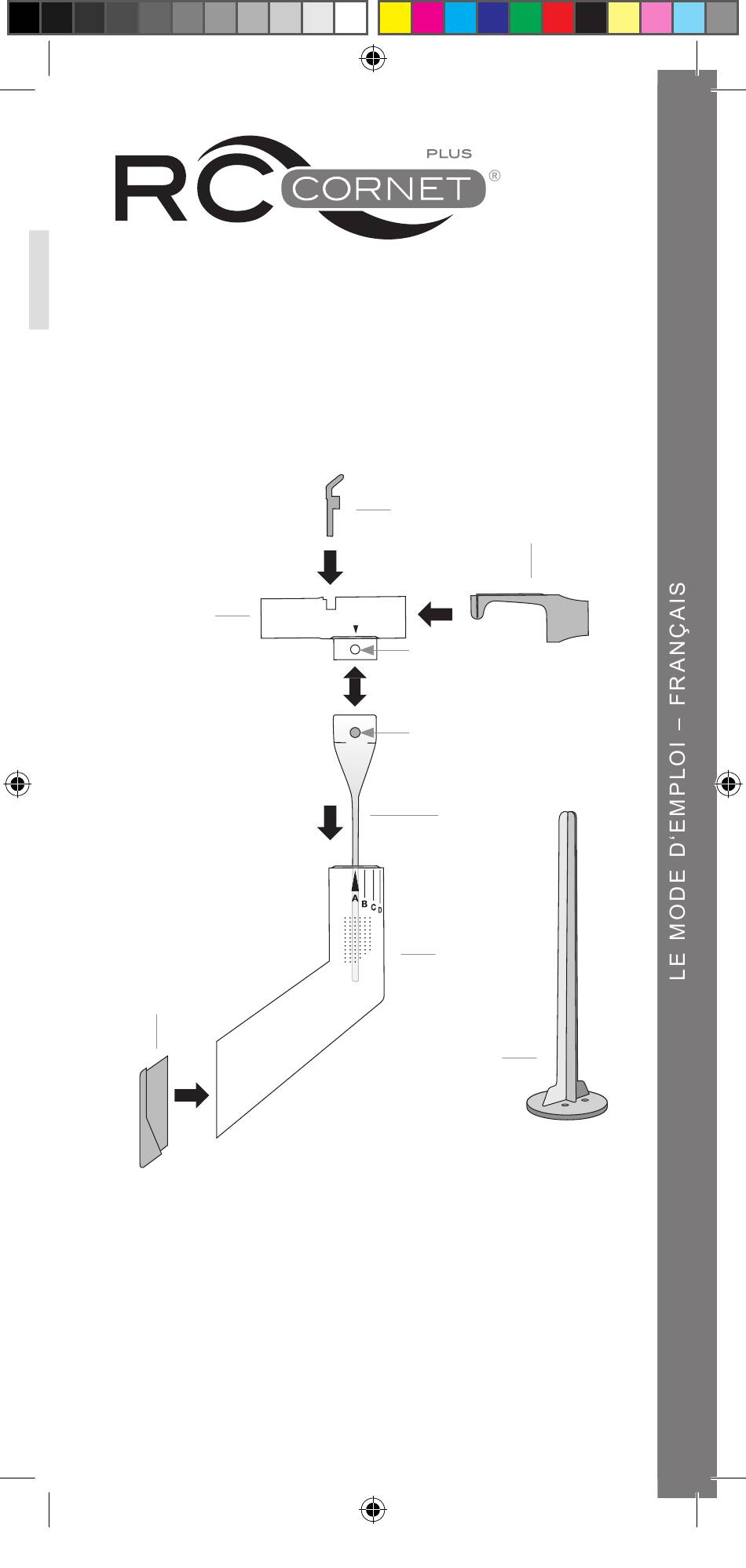 RC CORNET PLUS ®

A B C D

LE MODE D'EMPLOI – FRANÇAIS