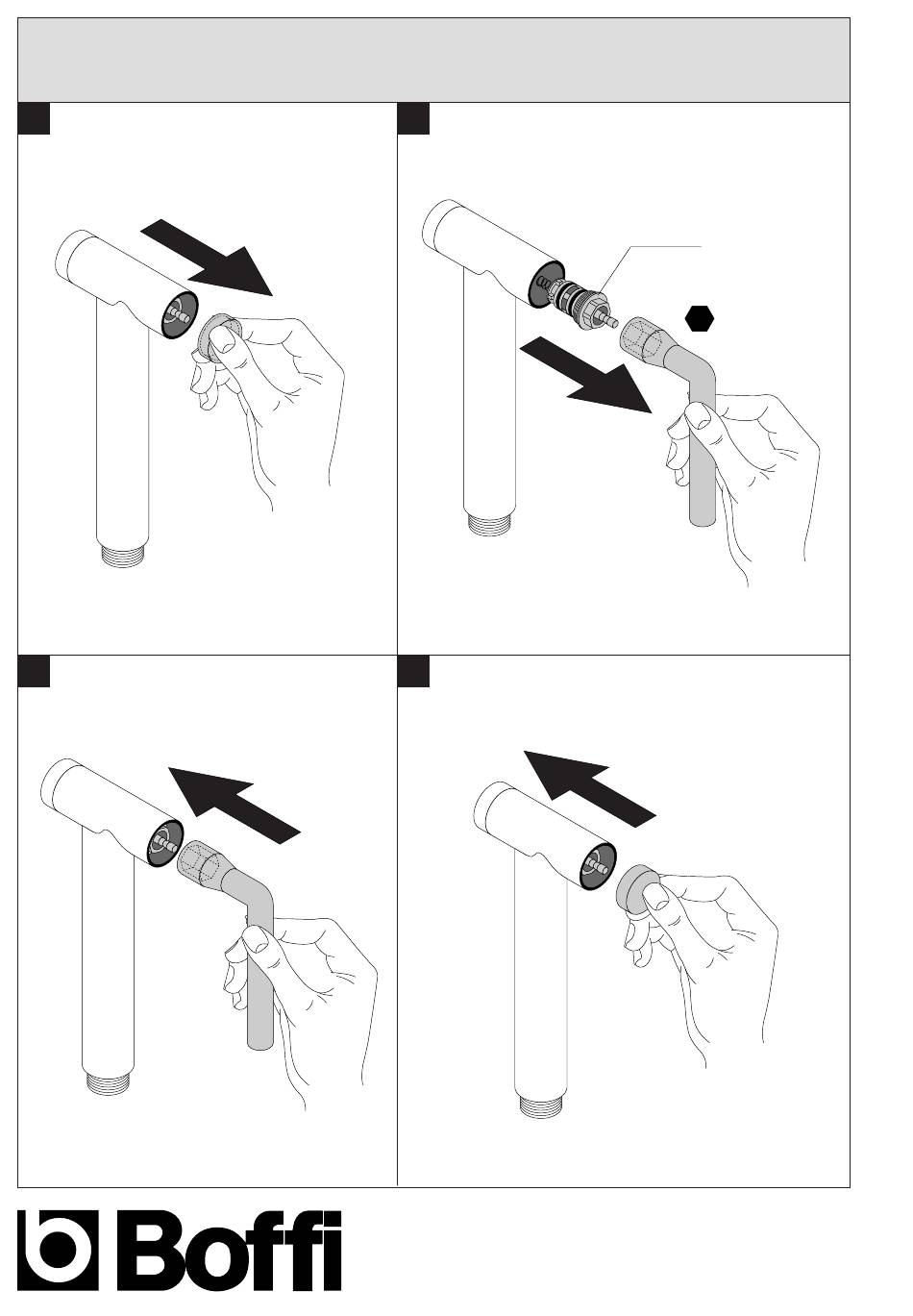 Boffi