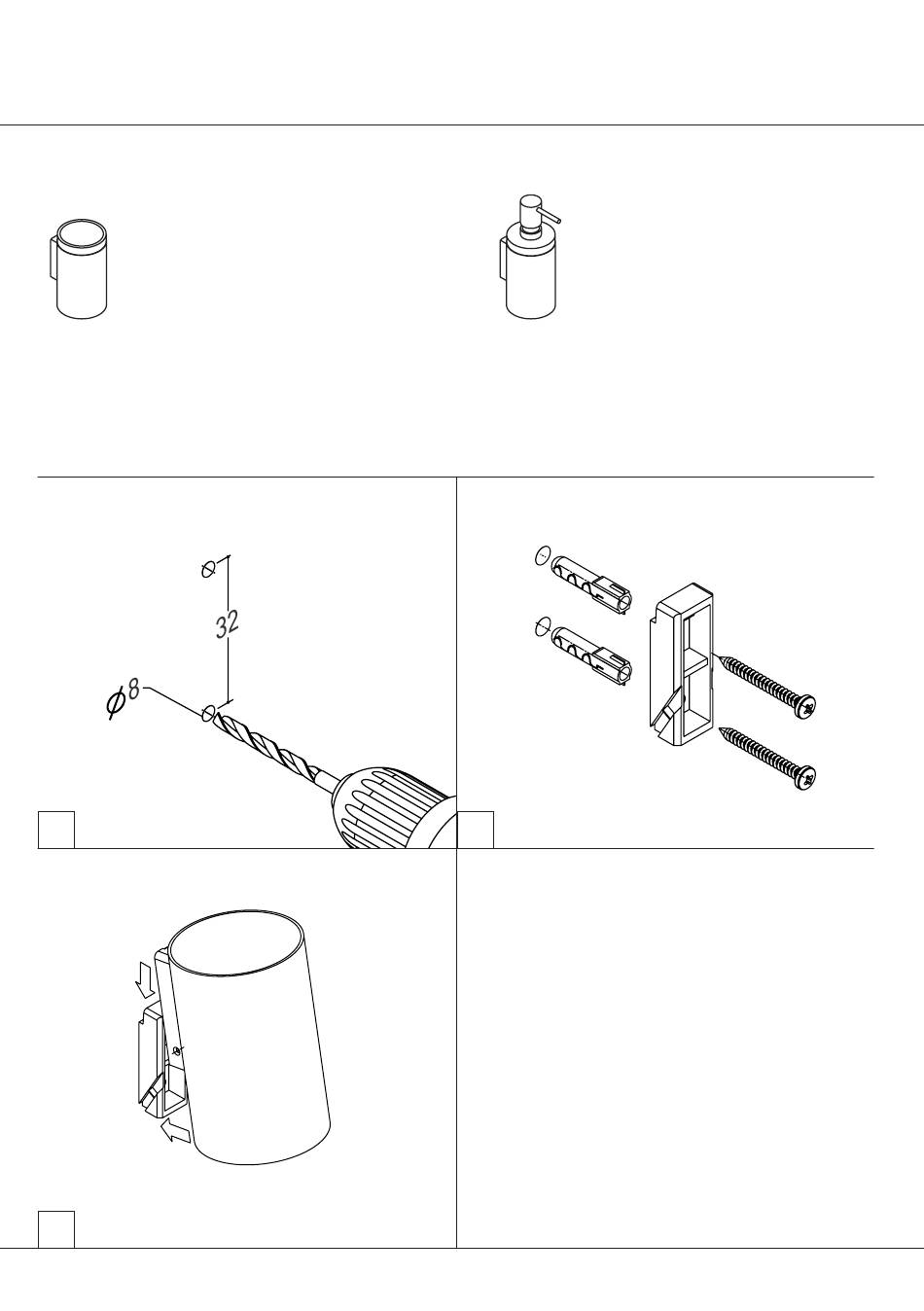 32

$\phi 8$