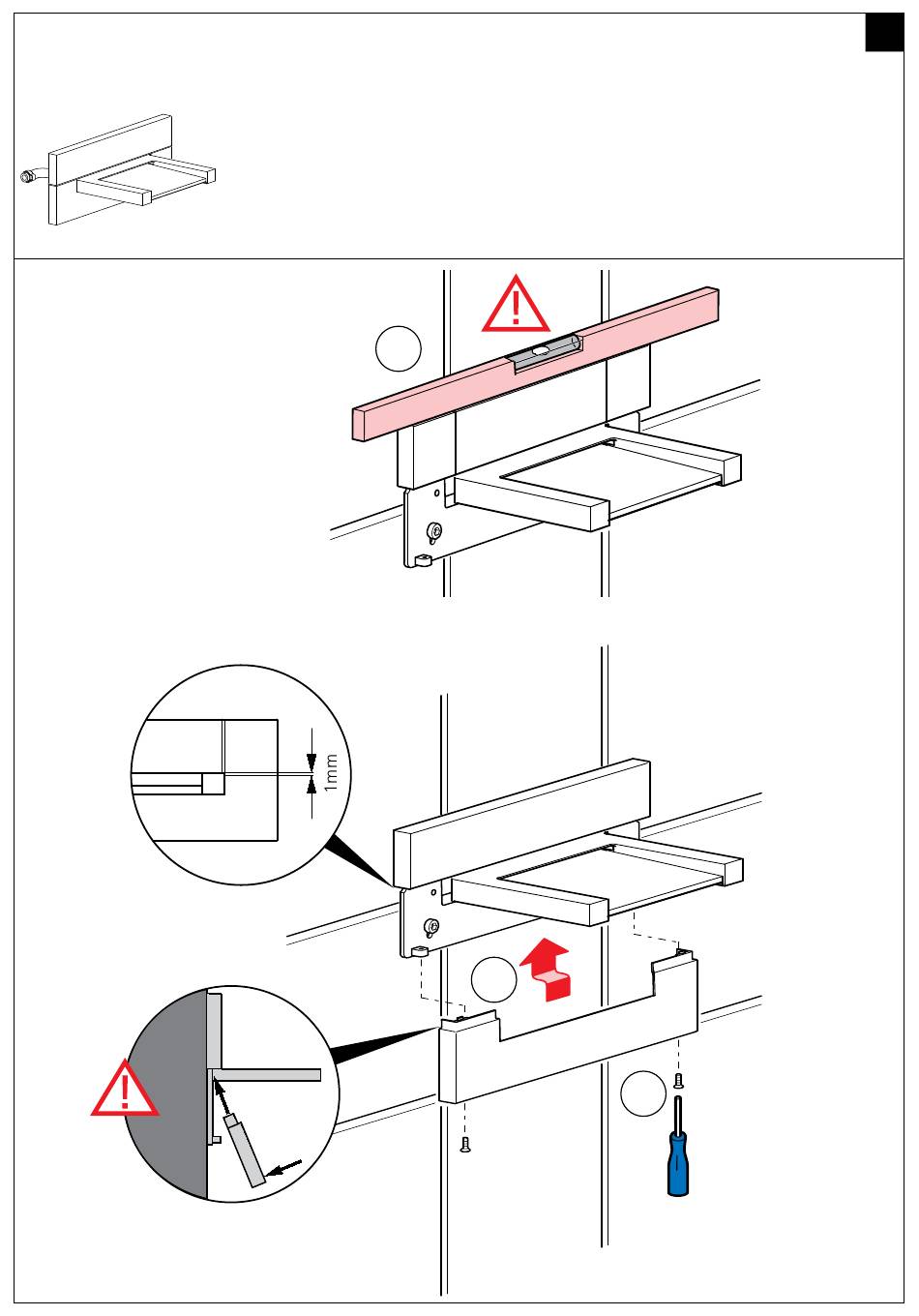 1mm