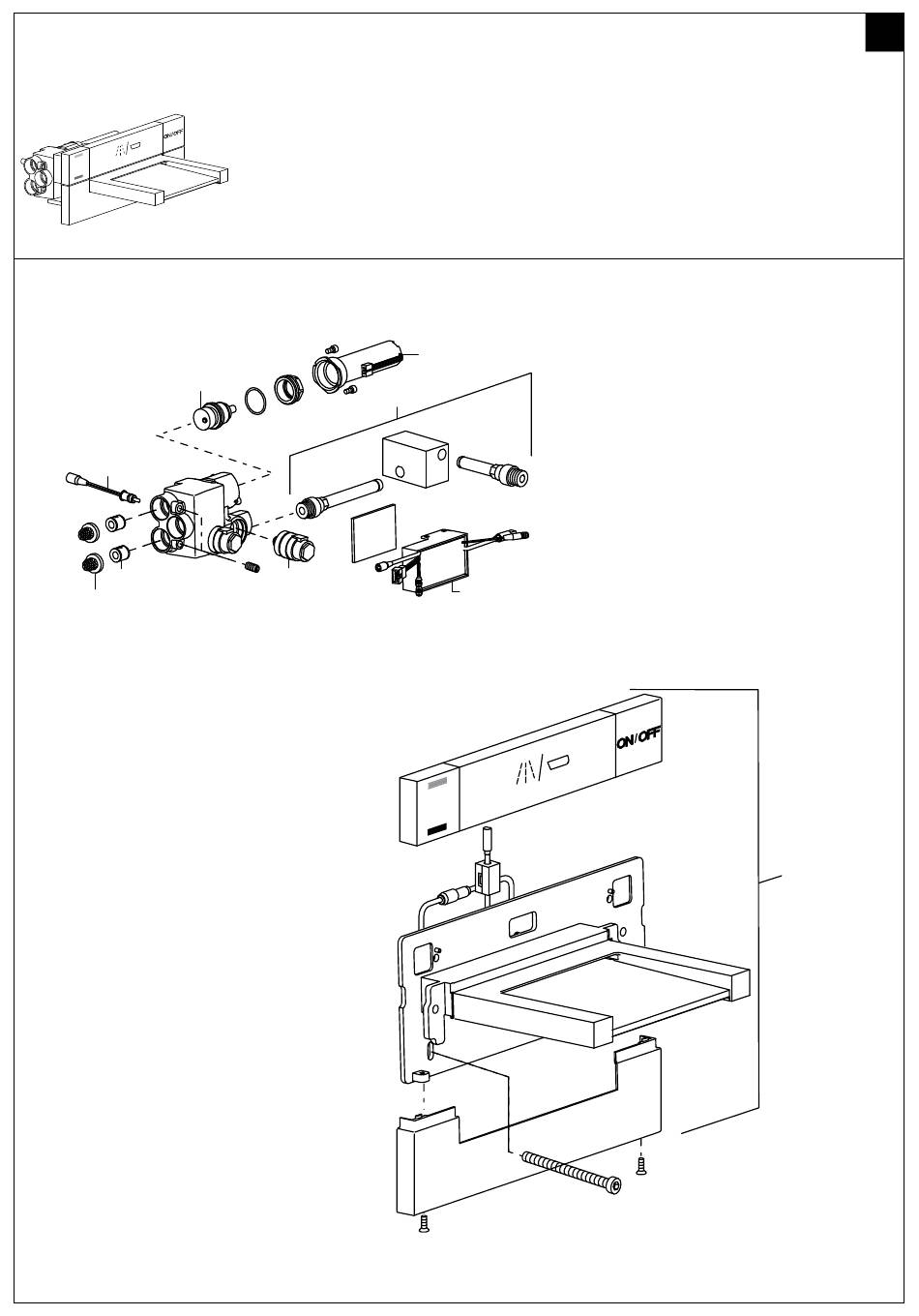 ON/OFF

ON/OFF