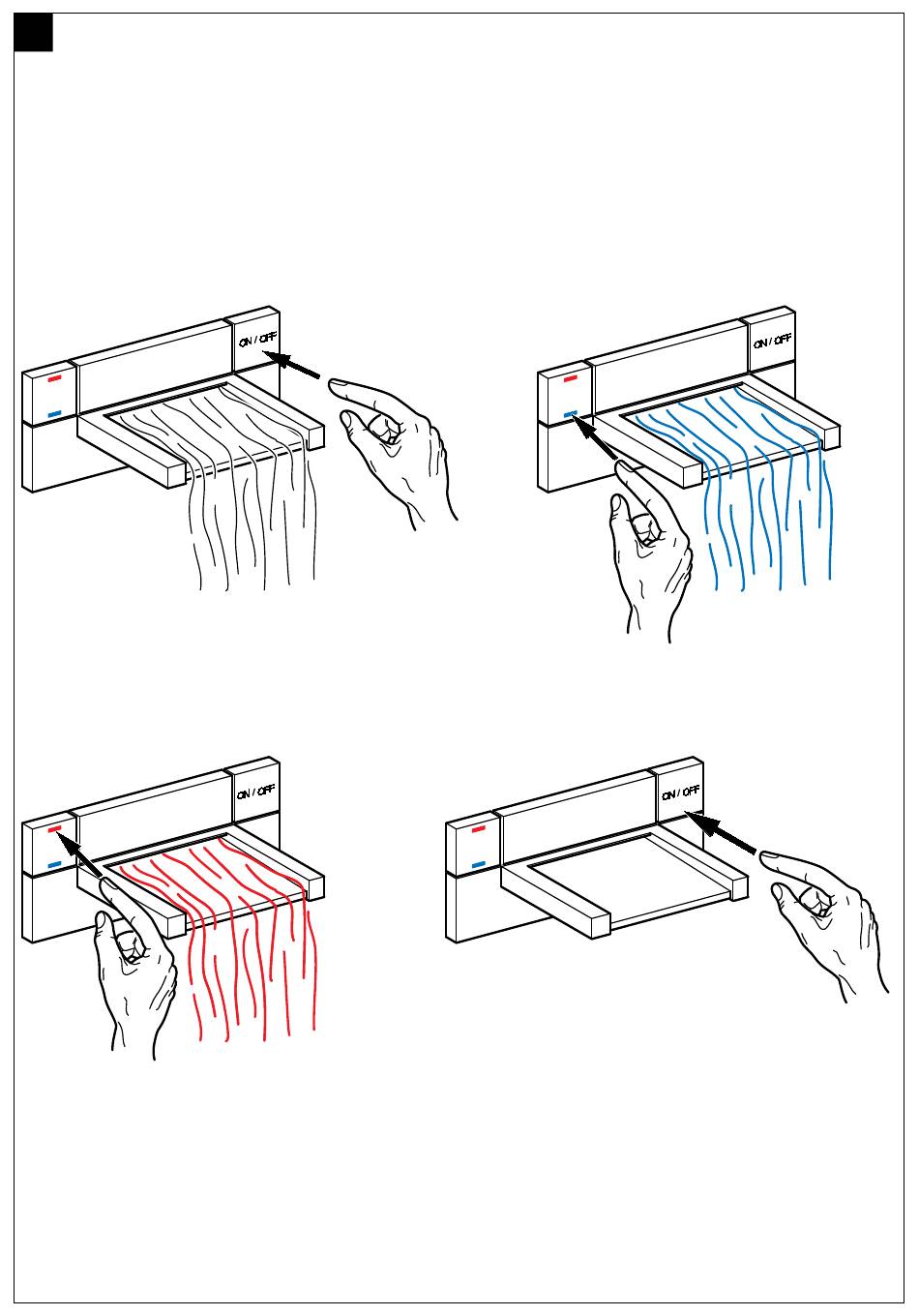 ON / OFF

ON / OFF

ON / OFF

ON / OFF