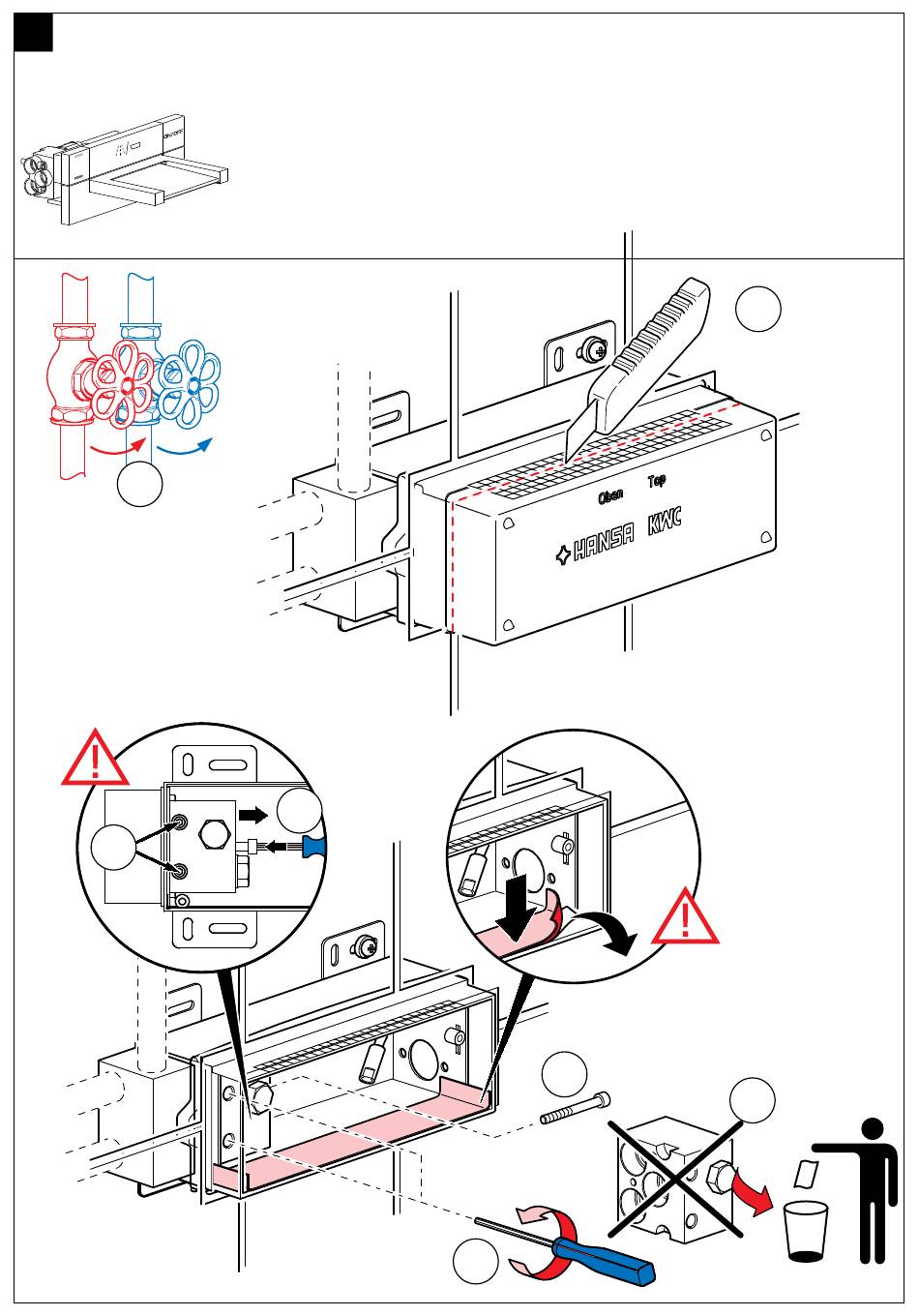 Oben Top

HANSA KWC