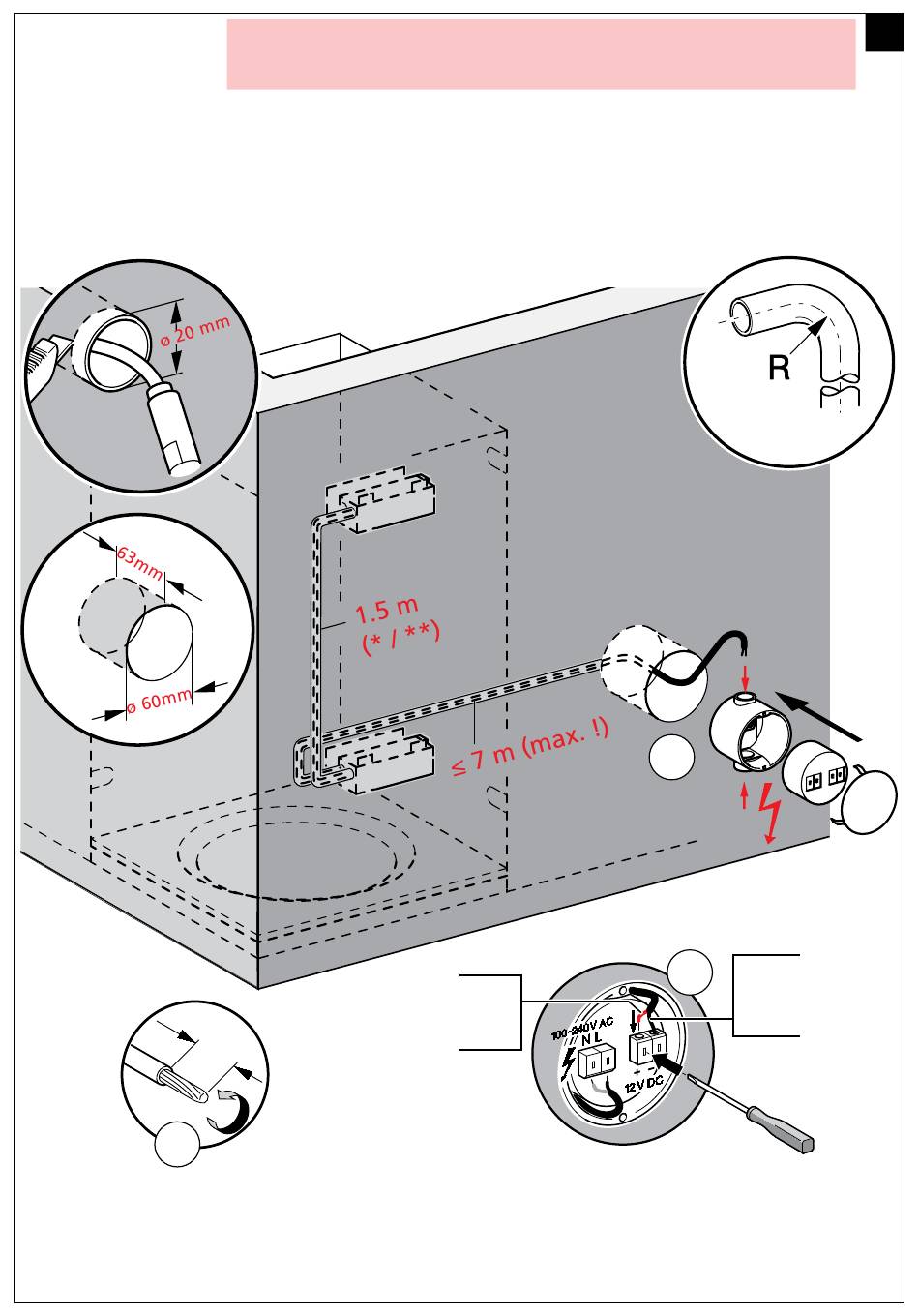 ø 20 mm

R

63mm

ø 60mm

1.5 m
(* / **)

≤ 7 m (max. !)

100-240V AC
N L

+ -
12 V DC