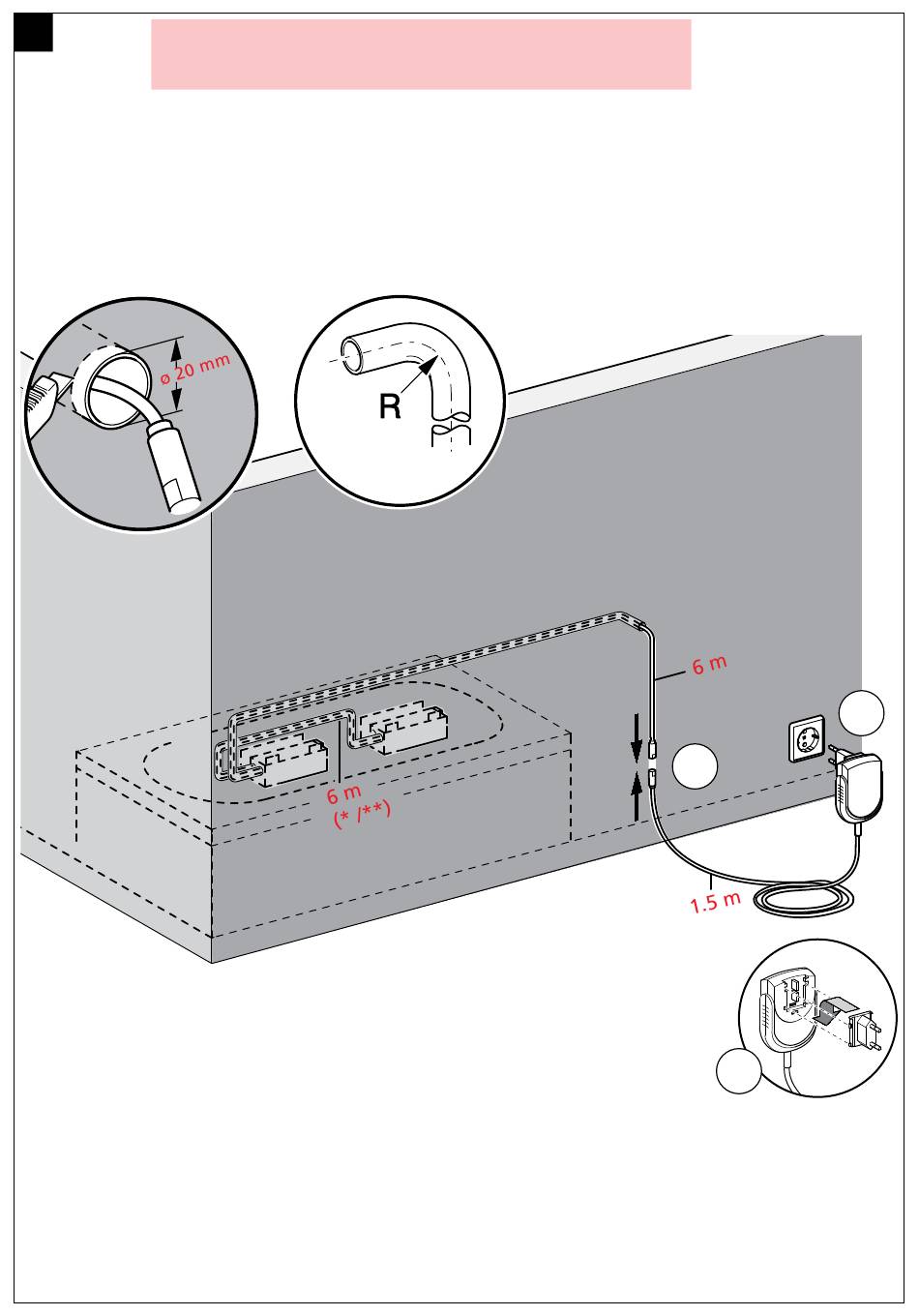 ø 20 mm

R

6 m

6 m
(* /**)

1.5 m