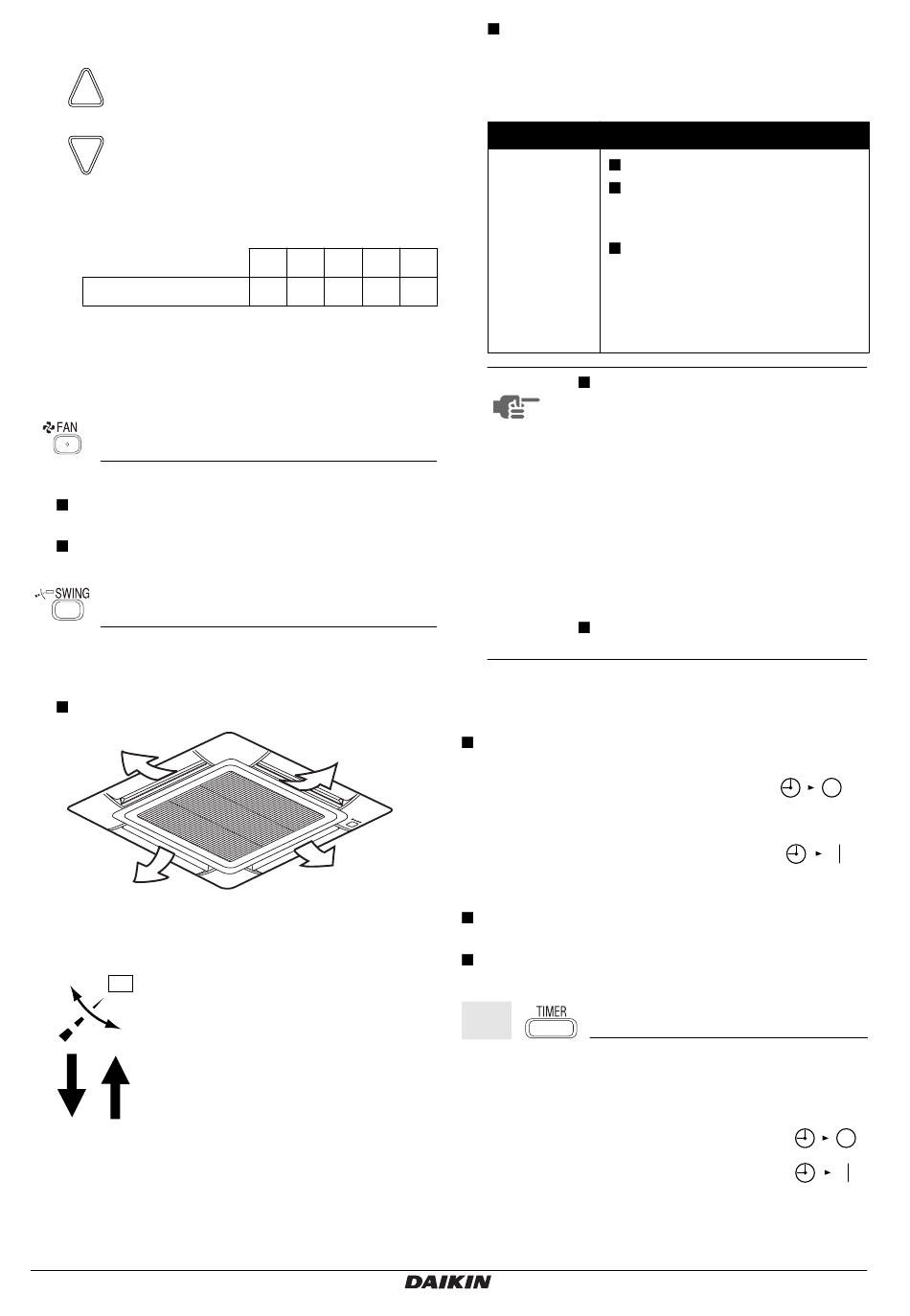 FAN

SWING

TIMER

DAIKIN