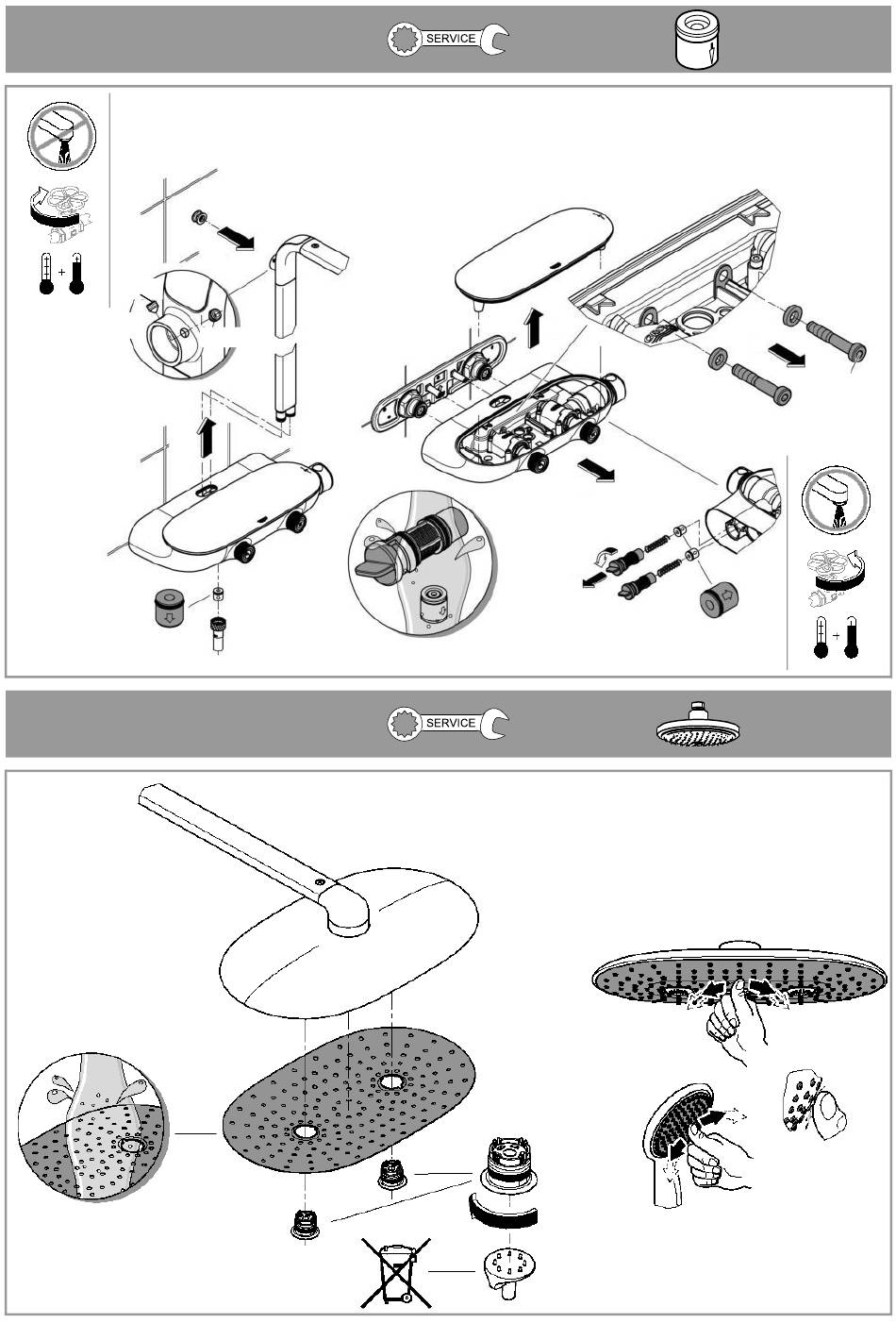 SERVICE

SERVICE