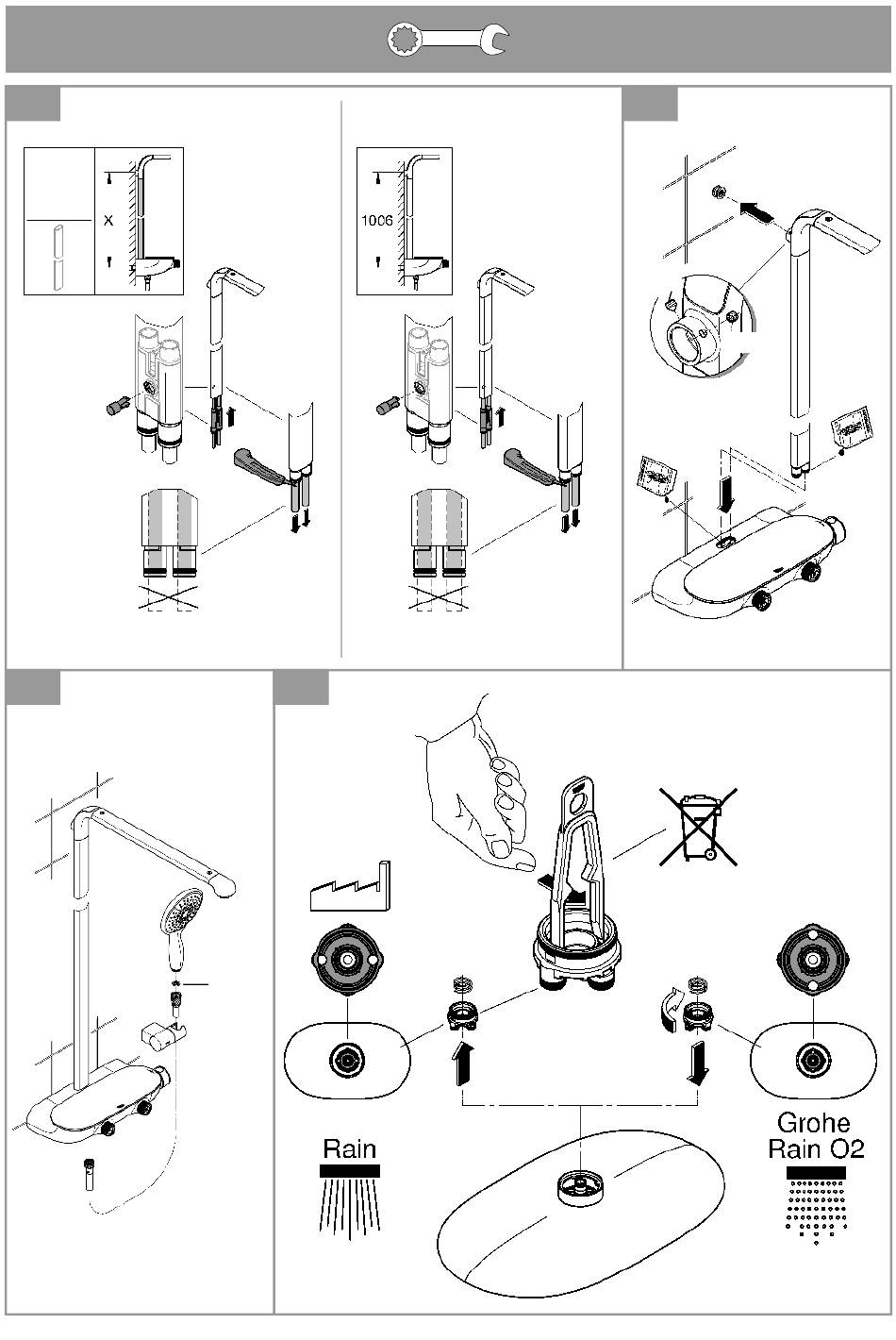 X

1006

Rain

Grohe Rain O2