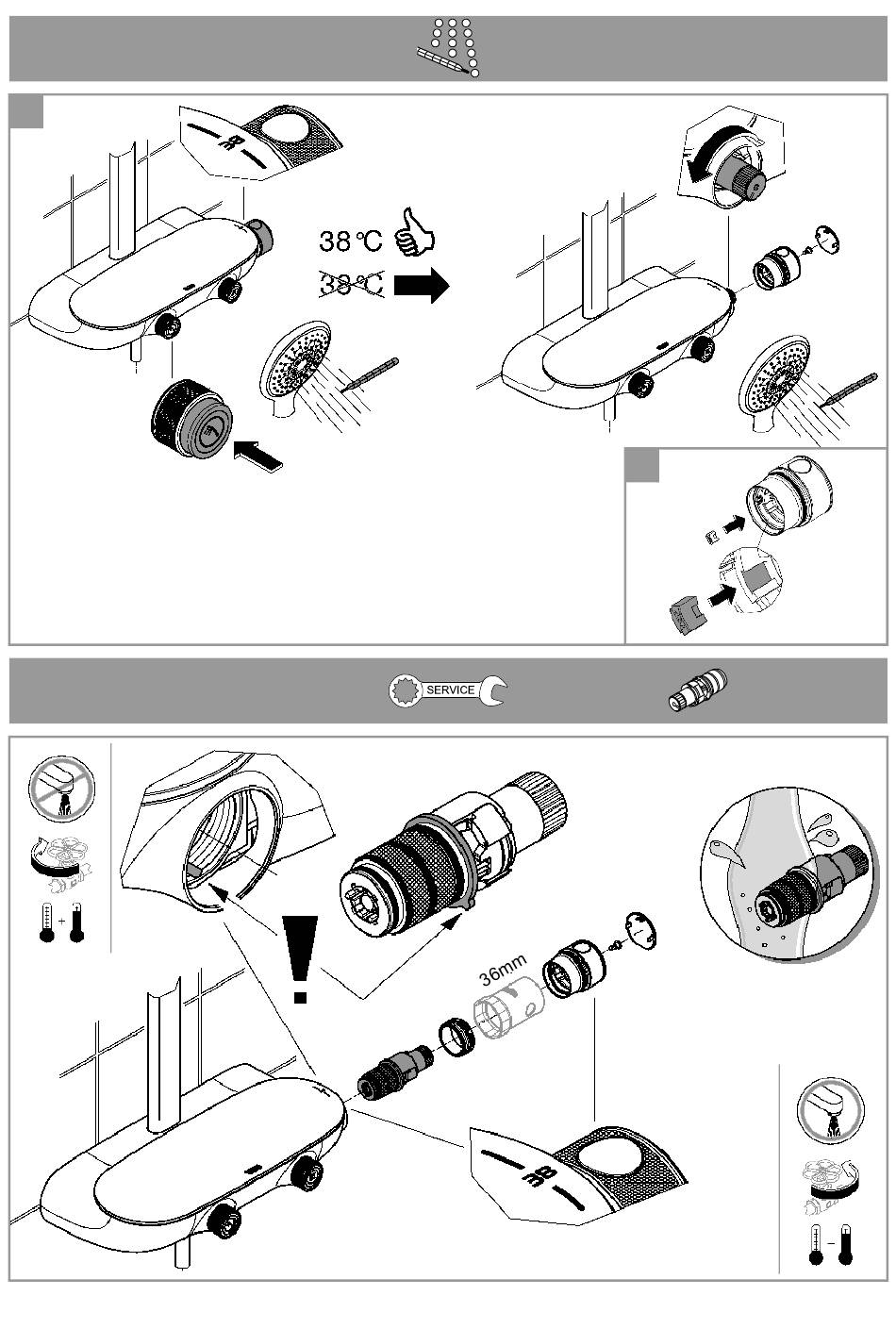 38 ℃

38 ℃

SERVICE

36mm