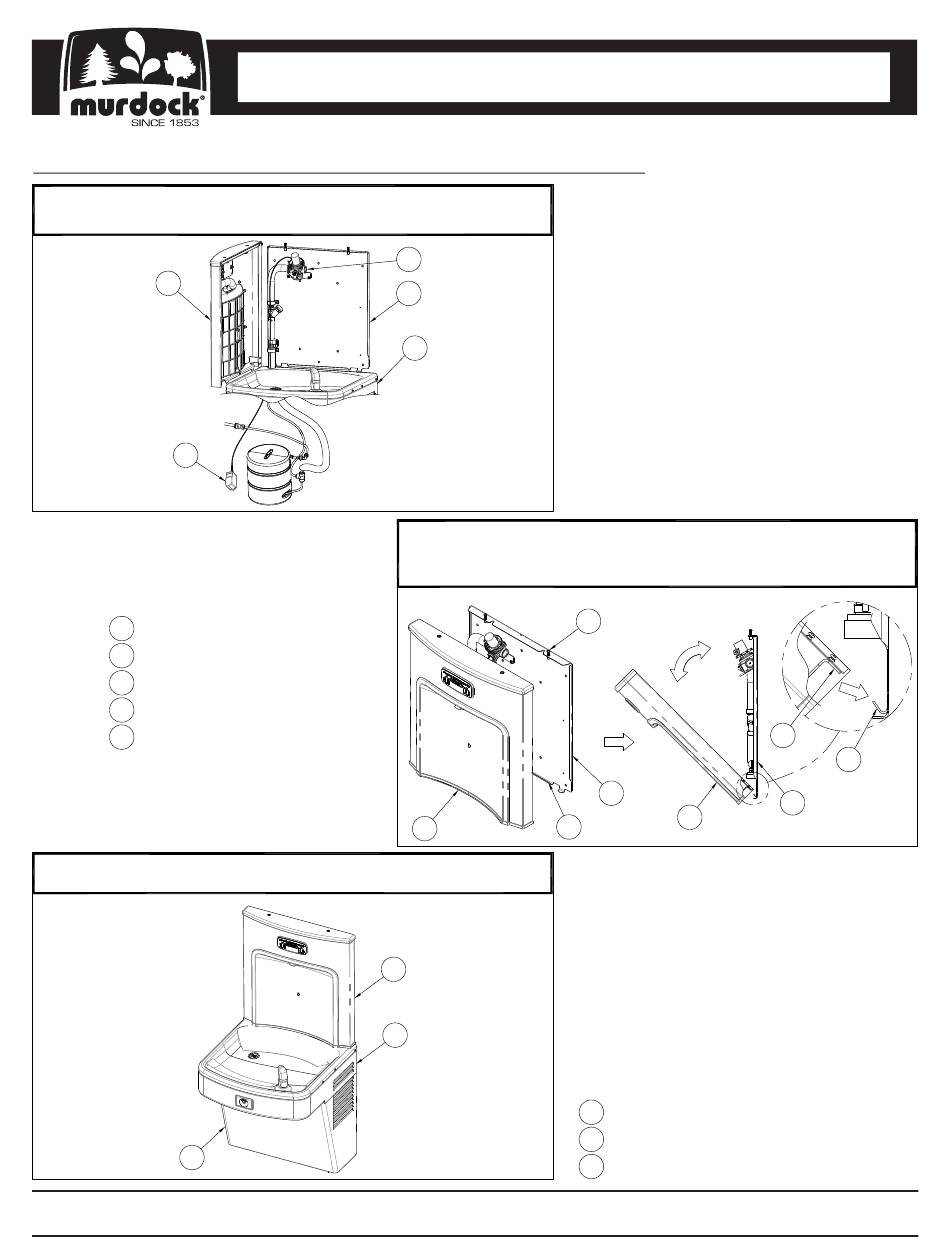 murdock®
SINCE 1853