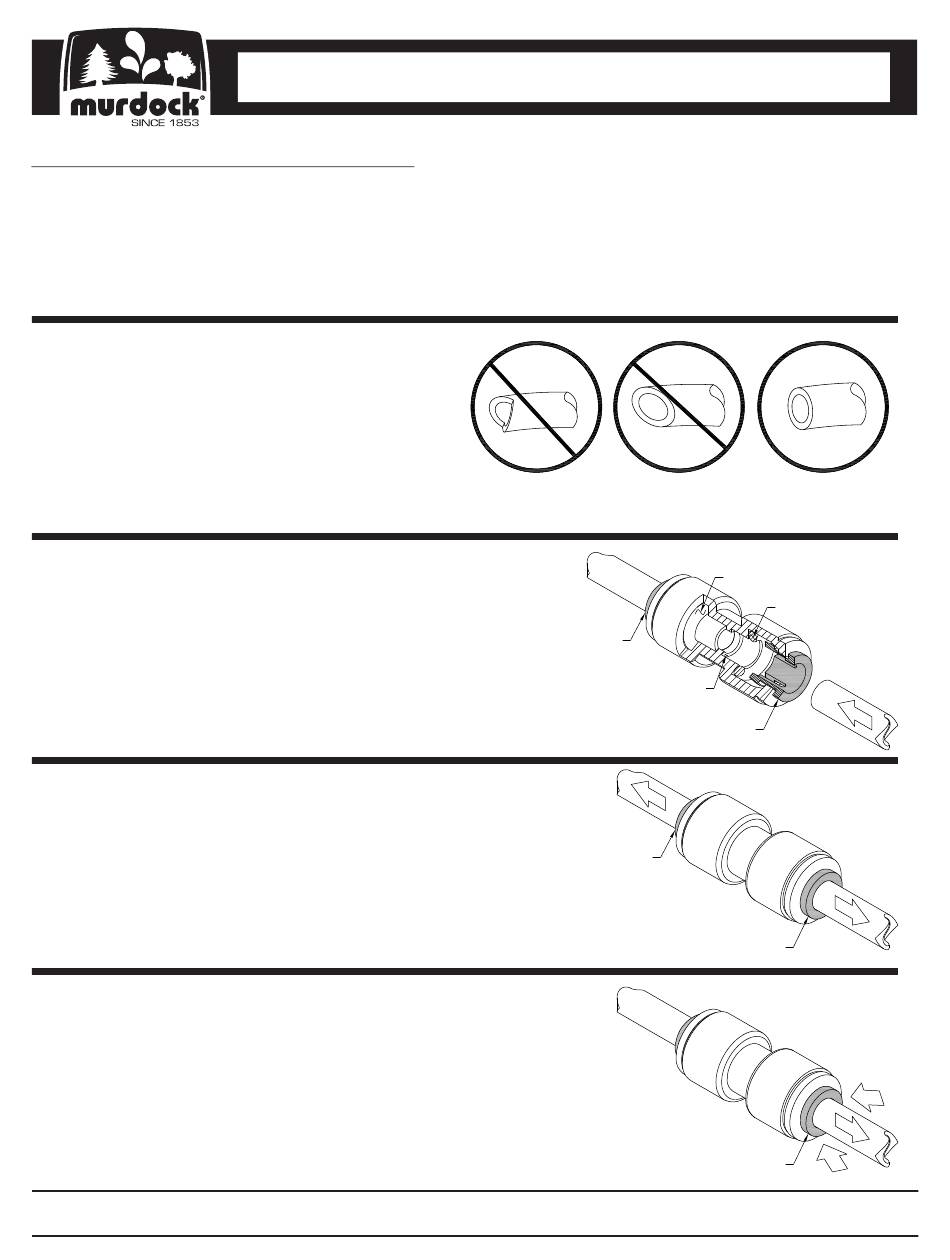 murdock®
SINCE 1853