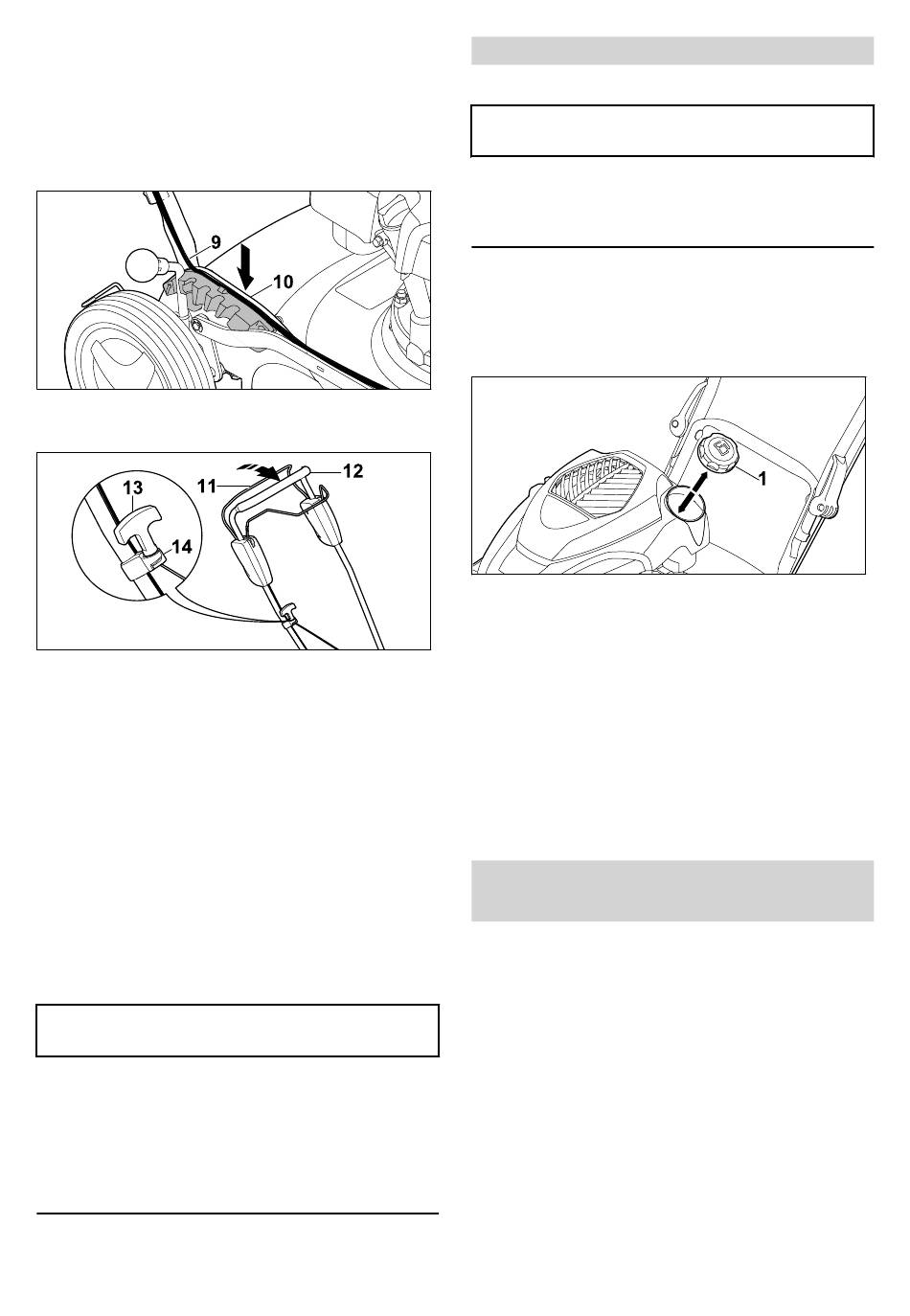 9

10

13

11

12

14

1