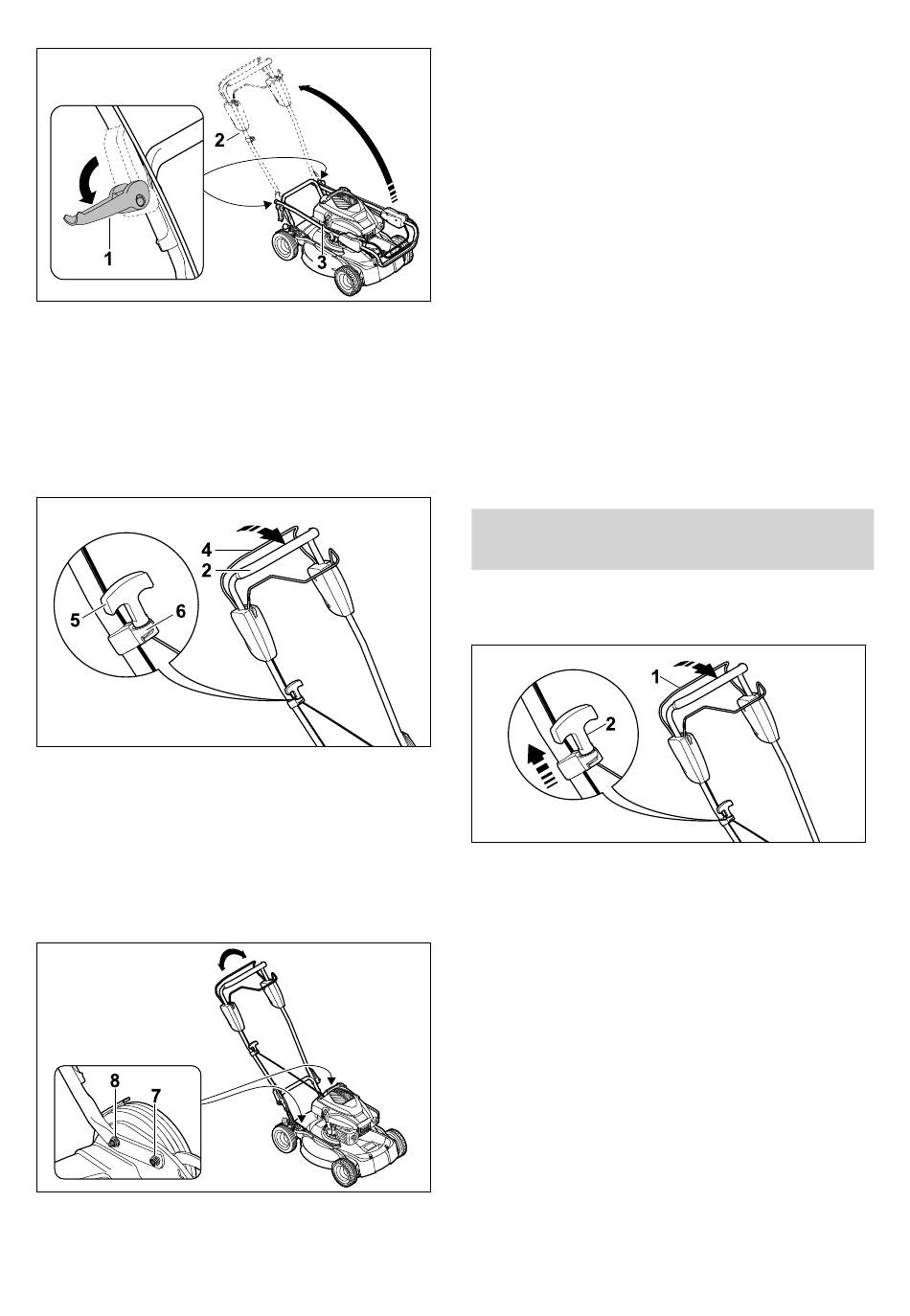 2
1
3

4
2
5
6

1
2

8
7