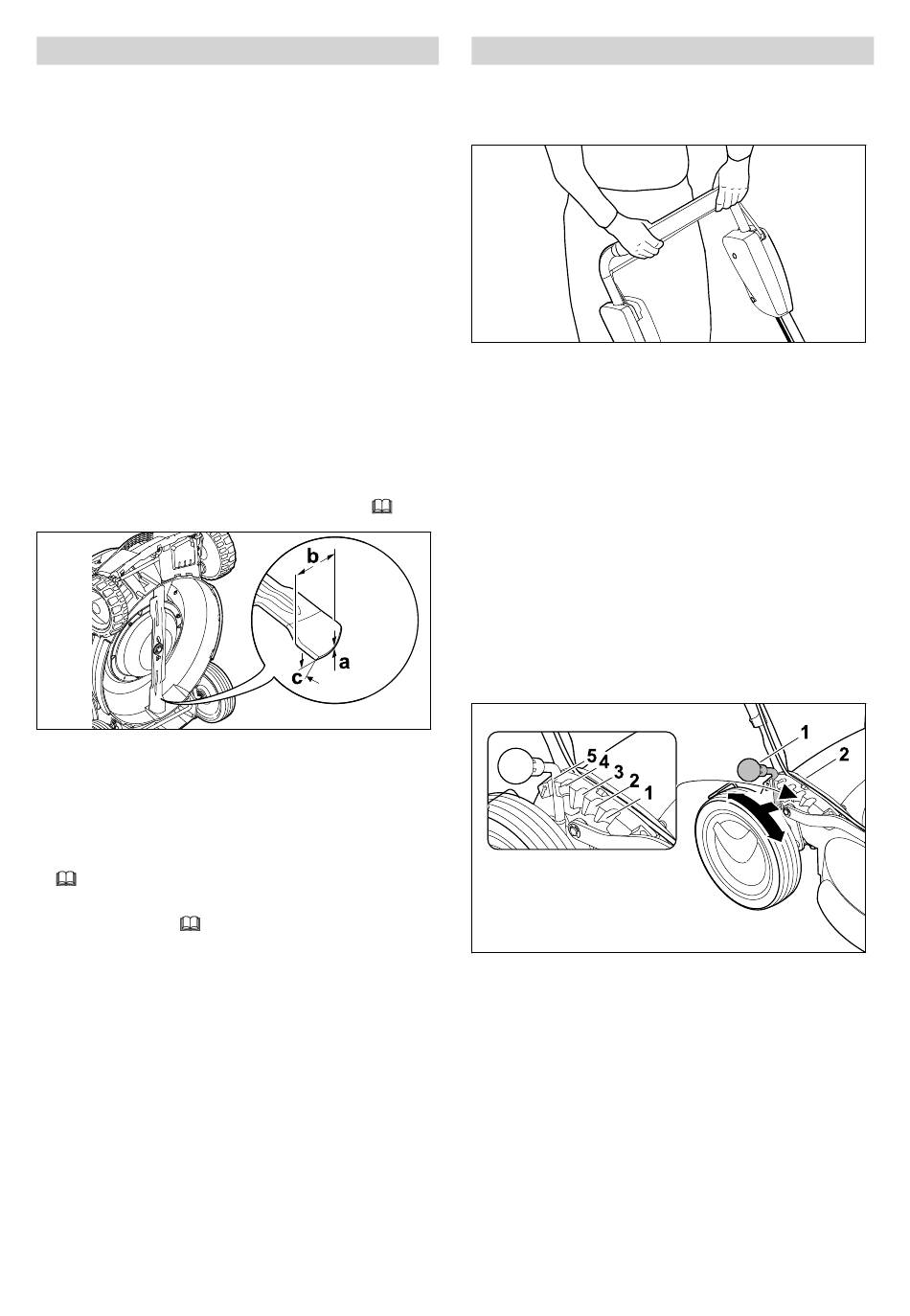 b

a

c

5 4 3 2 1

1

2