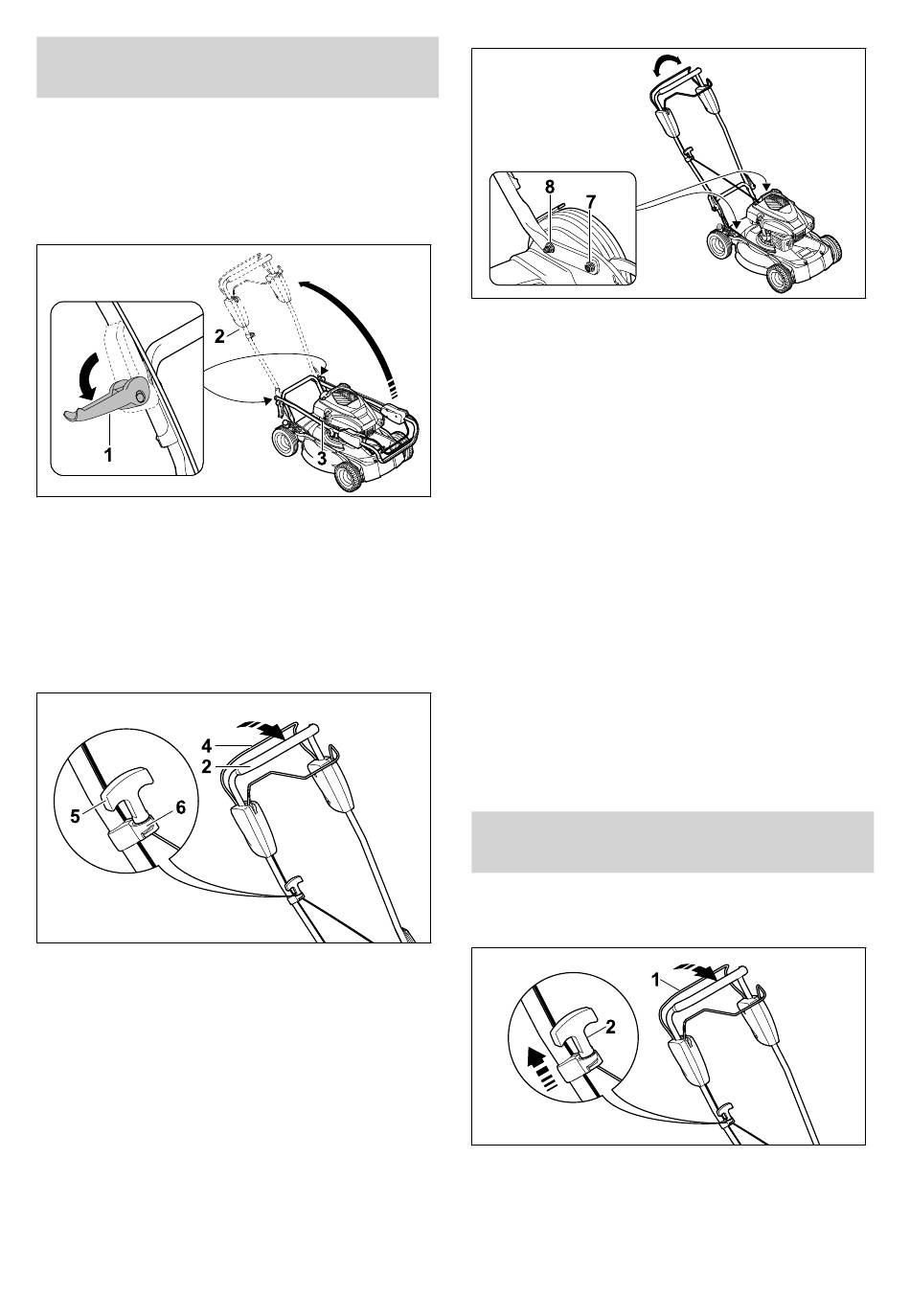 2

1

3

4

2

5

6

8

7

1

2