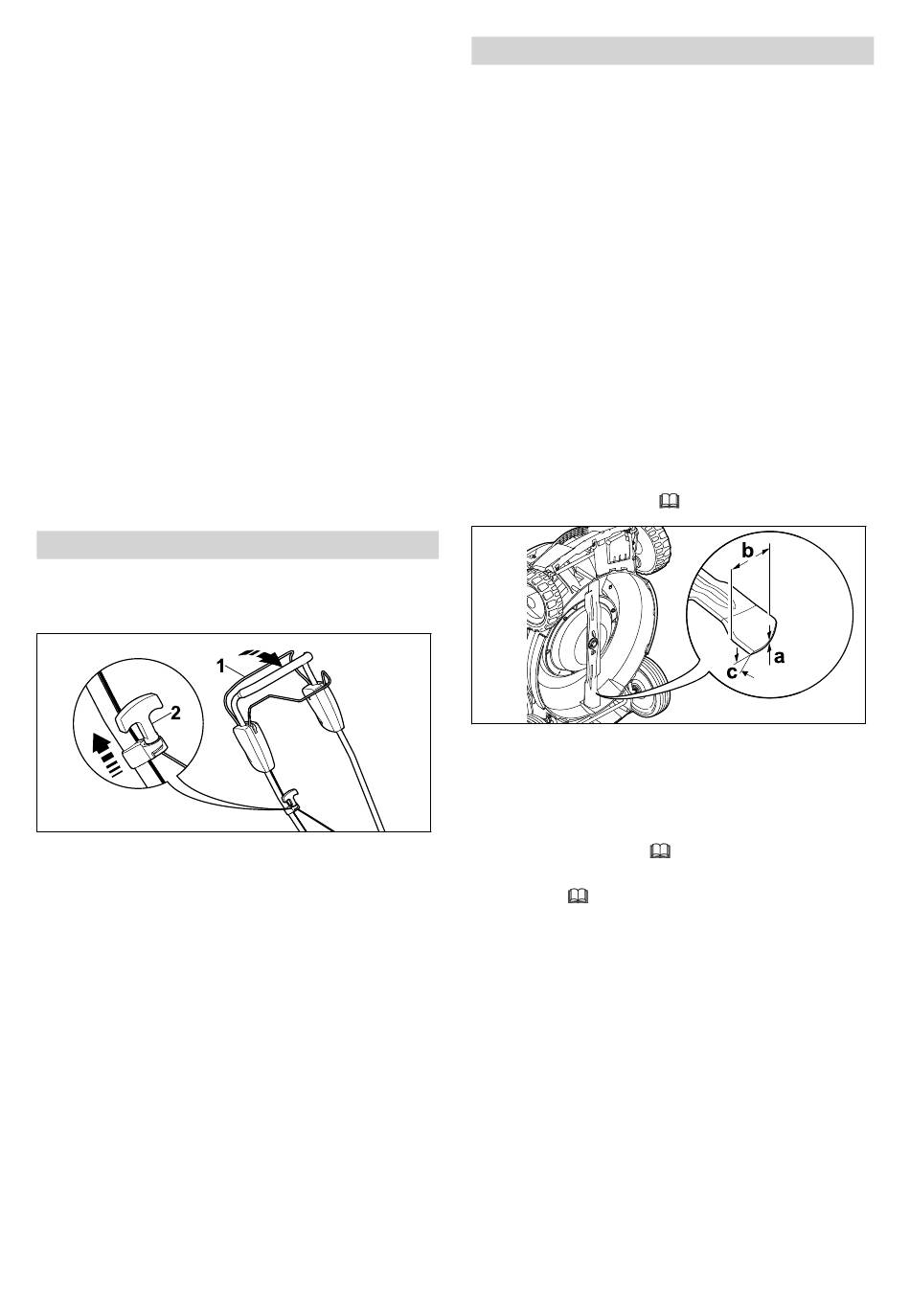 1

2

b

a

c