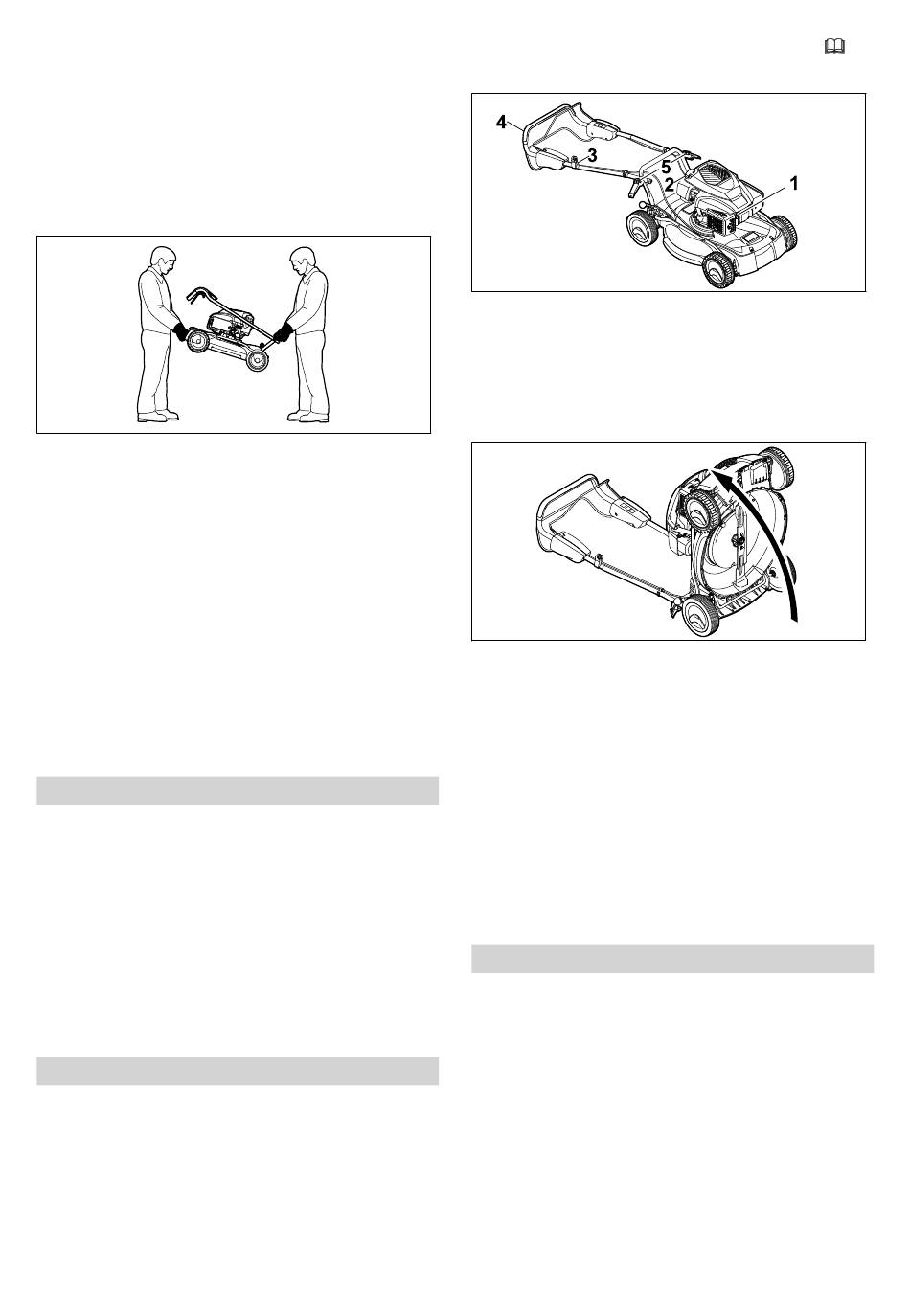 4
3
5
2
1