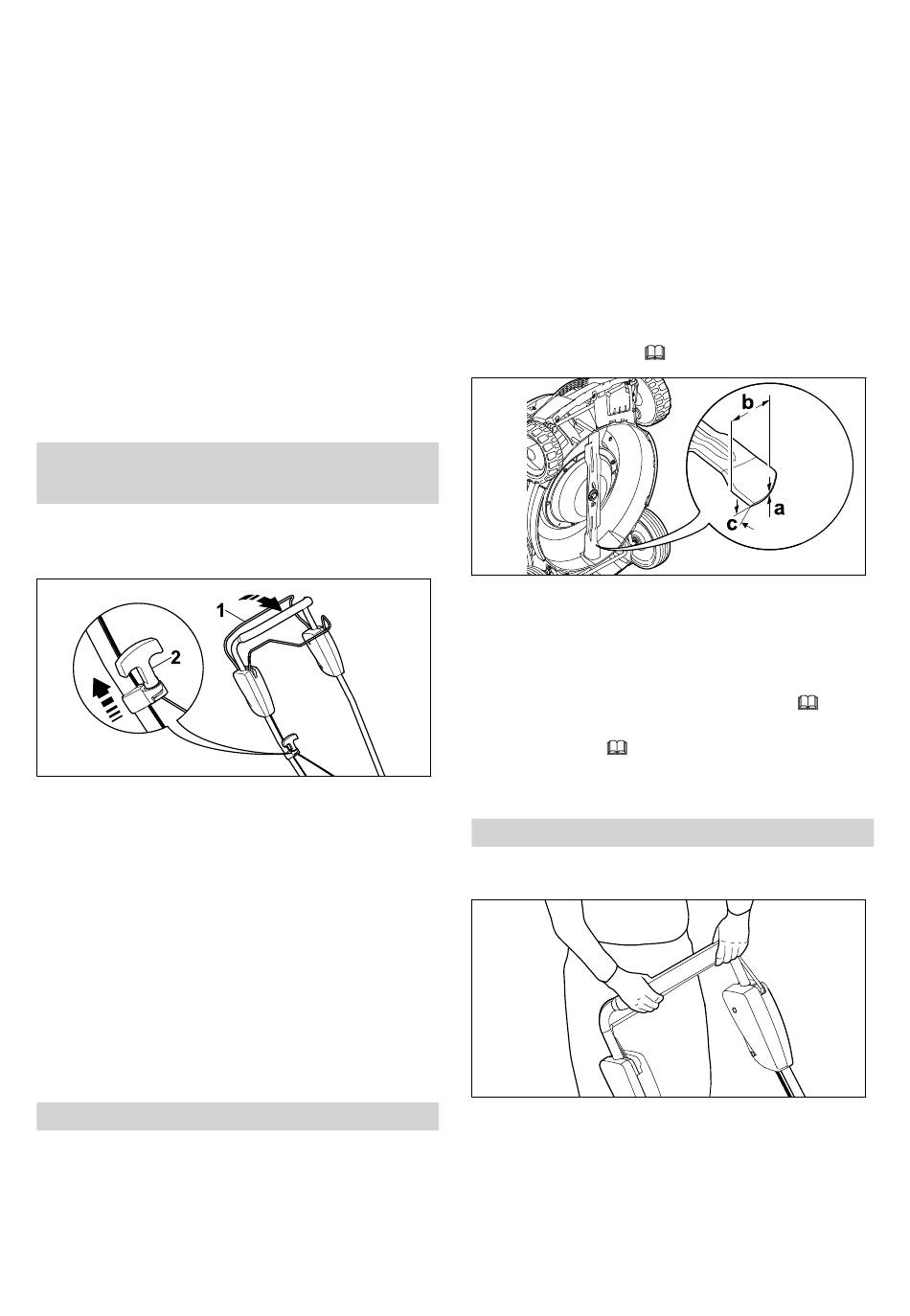 1

2

b

a

c