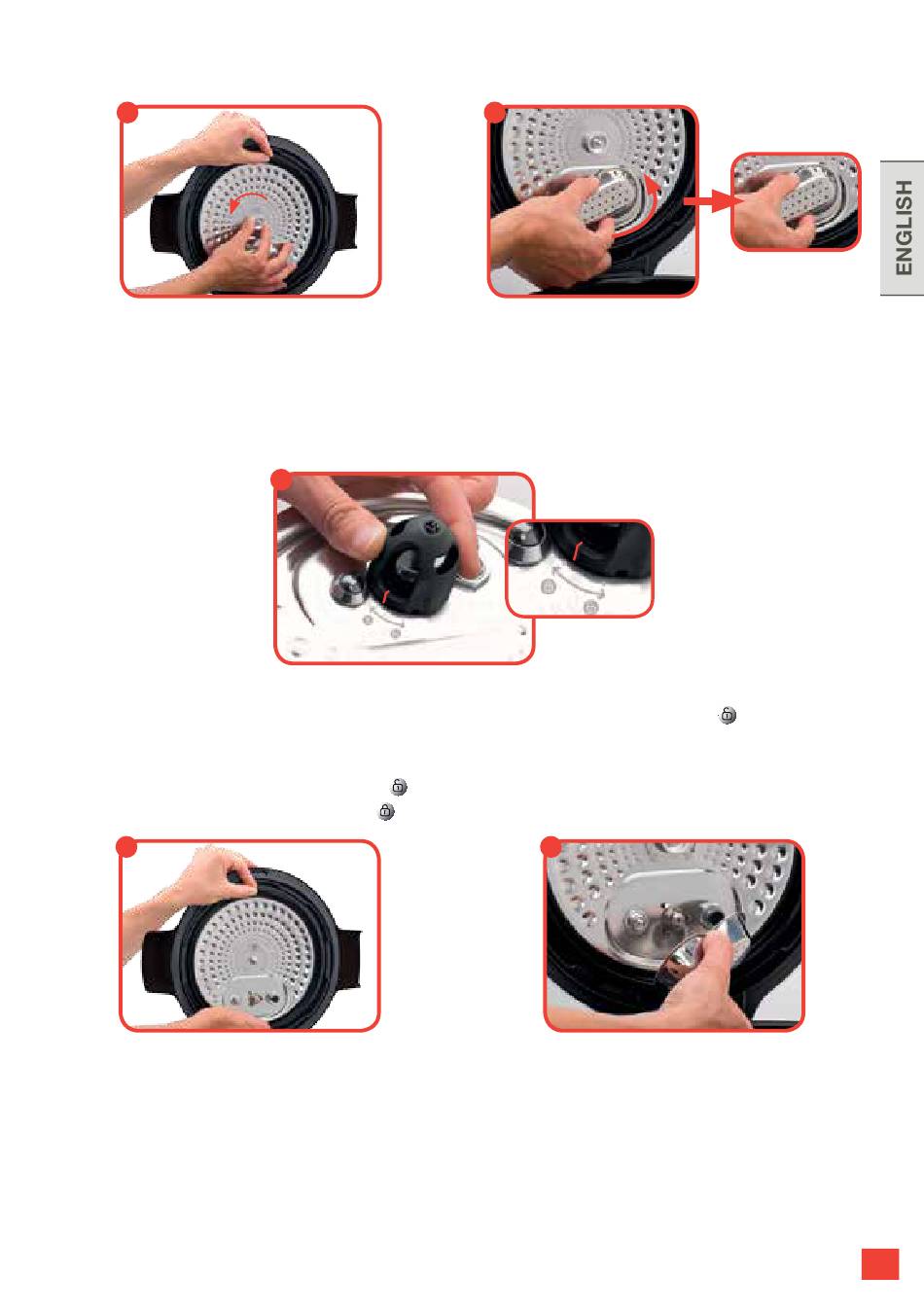 ENGLISH