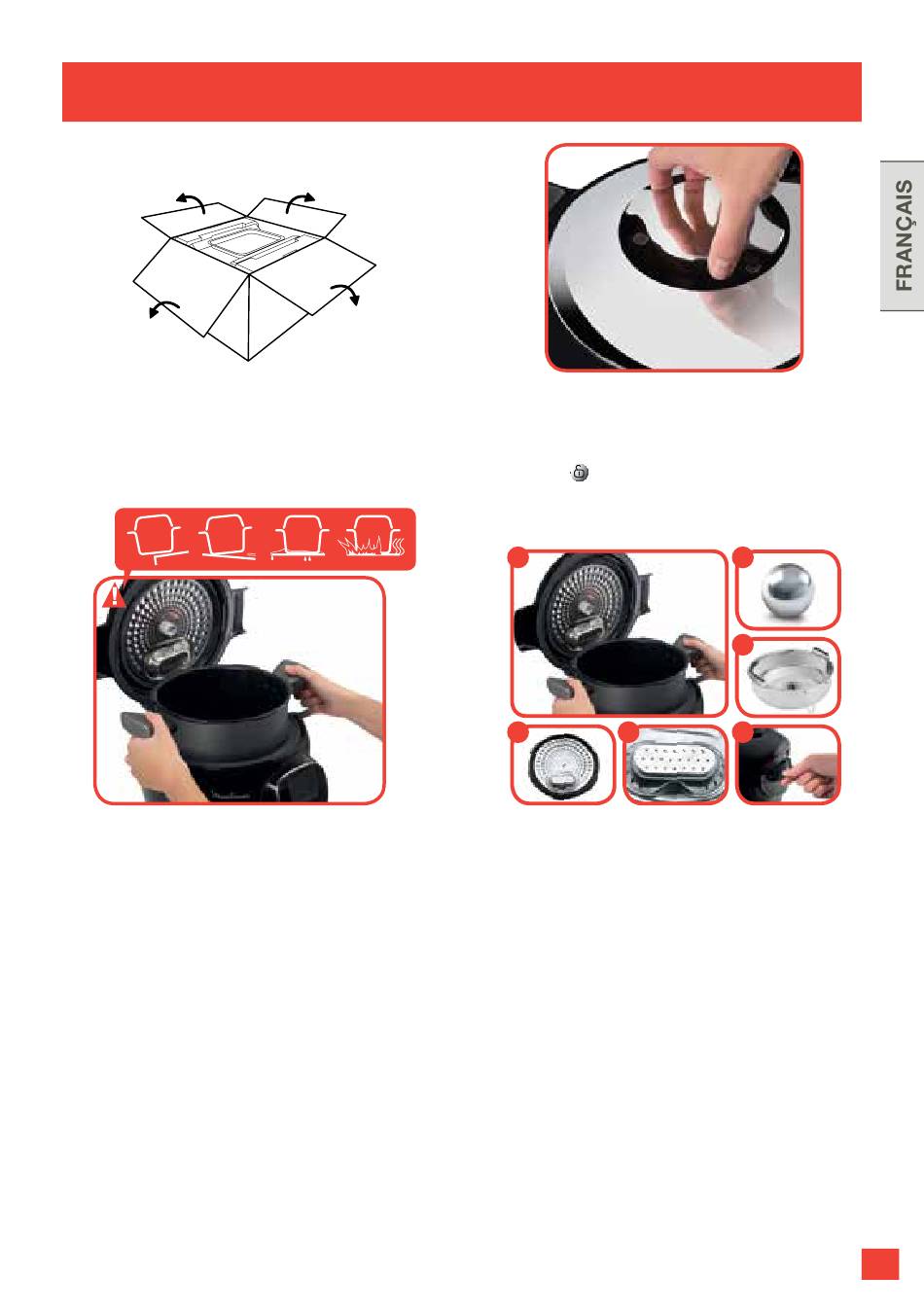 FRANÇAIS