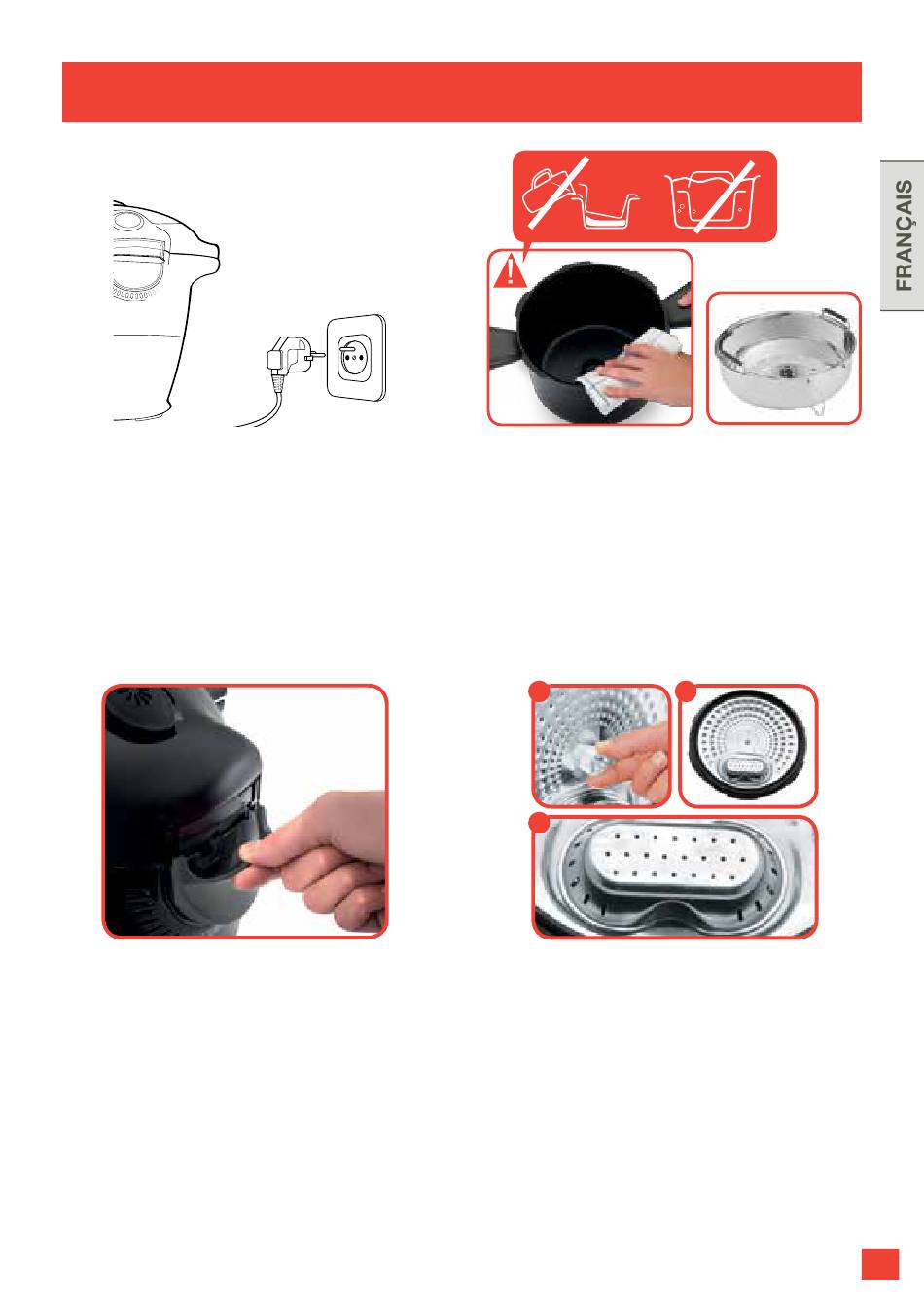 FRANÇAIS