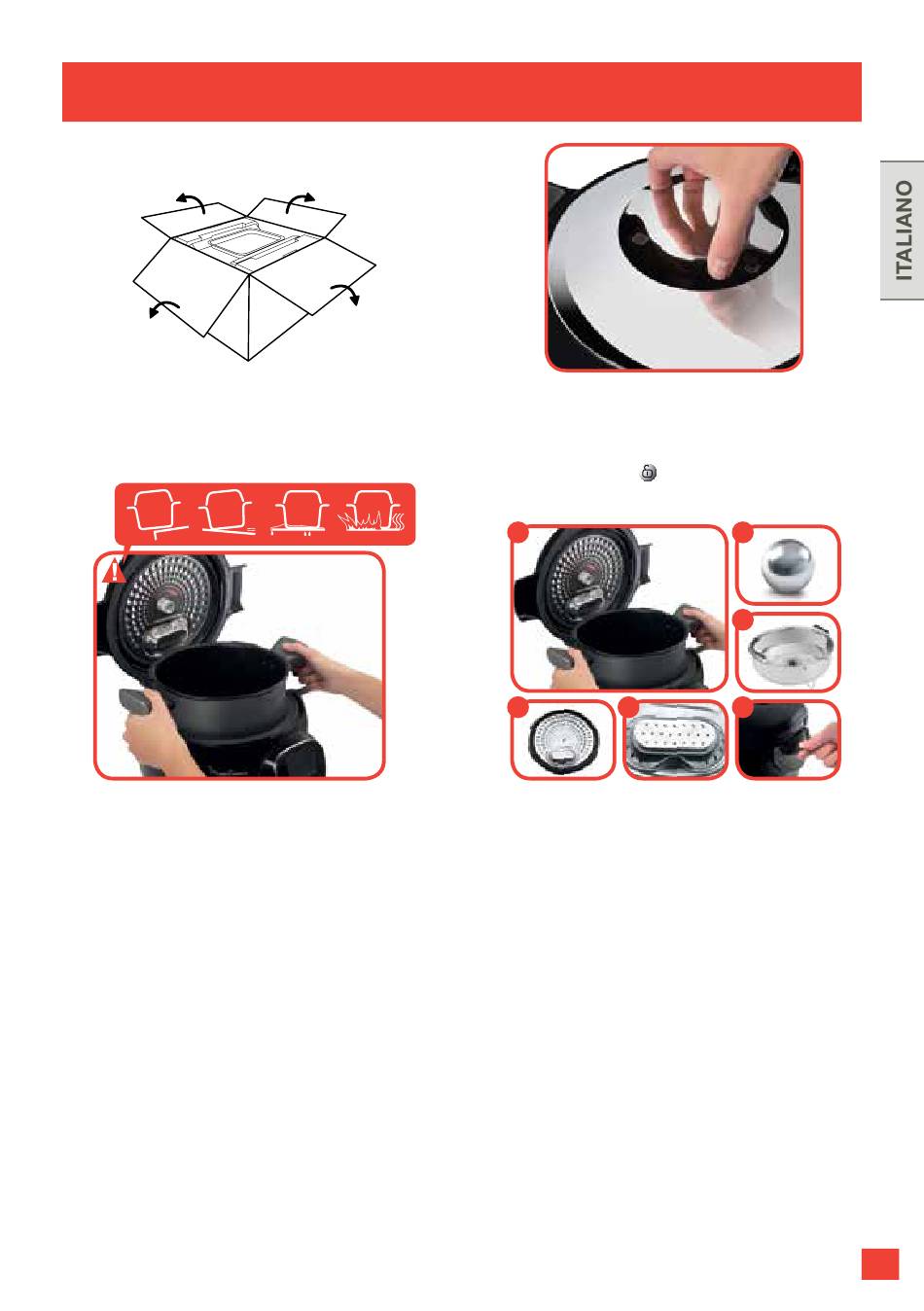 ITALIANO