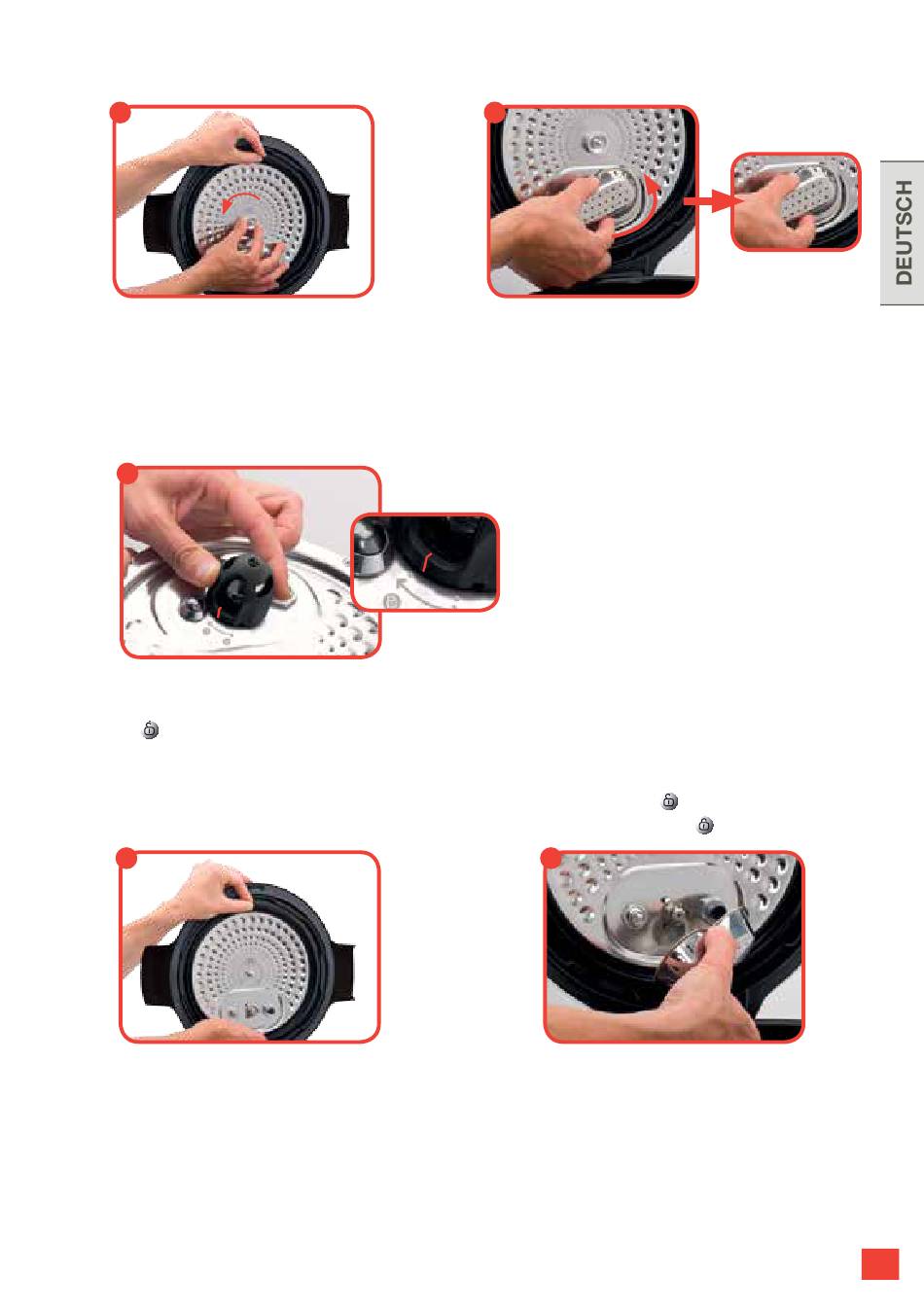 DEUTSCH