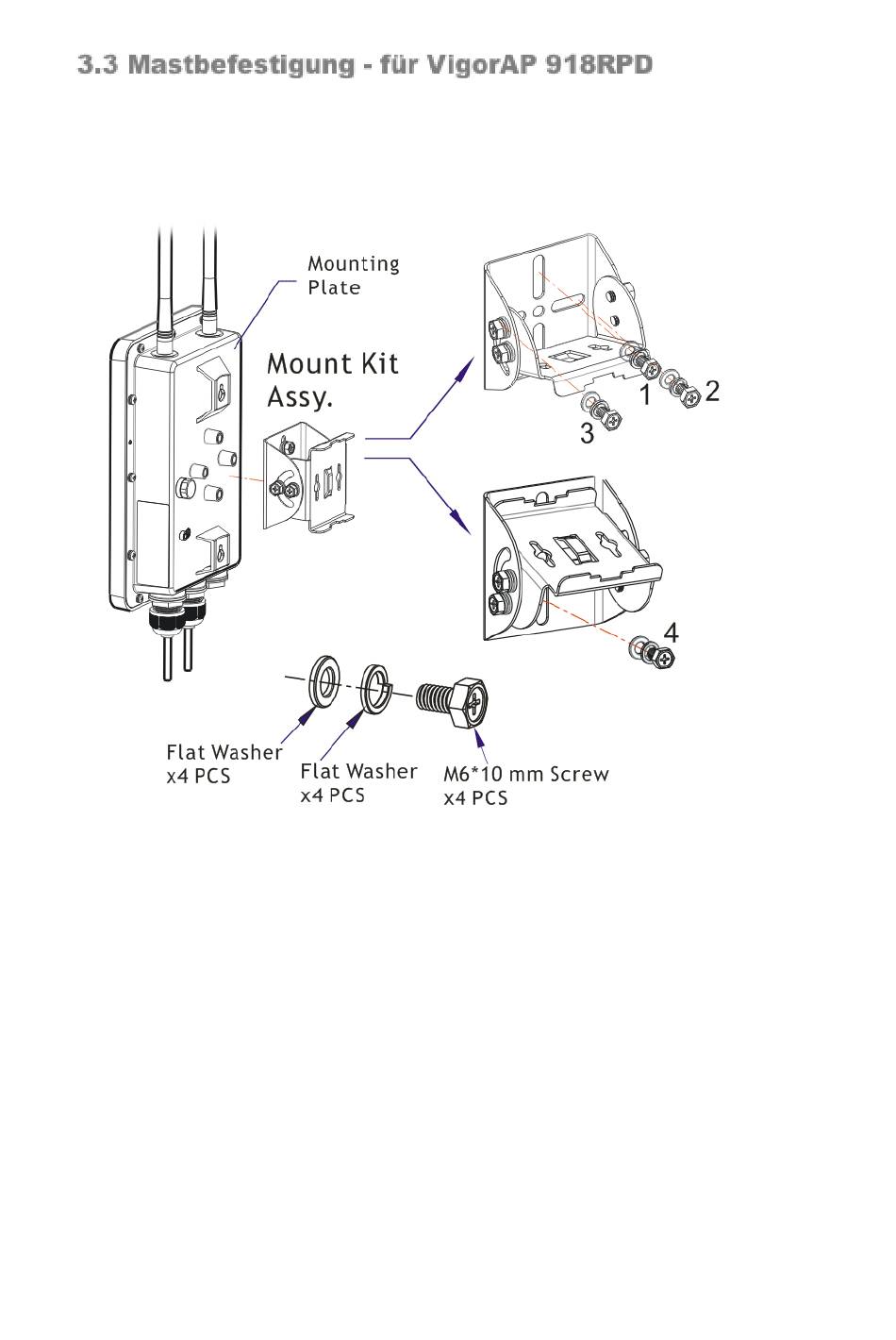 3.3 Mastbefestigung - für VigorAP 918RPD

Mounting Plate

Mount Kit Assy.

1

2

3

4

Flat Washer x4 PCS

Flat Washer x4 PCS

M6*10 mm Screw x4 PCS