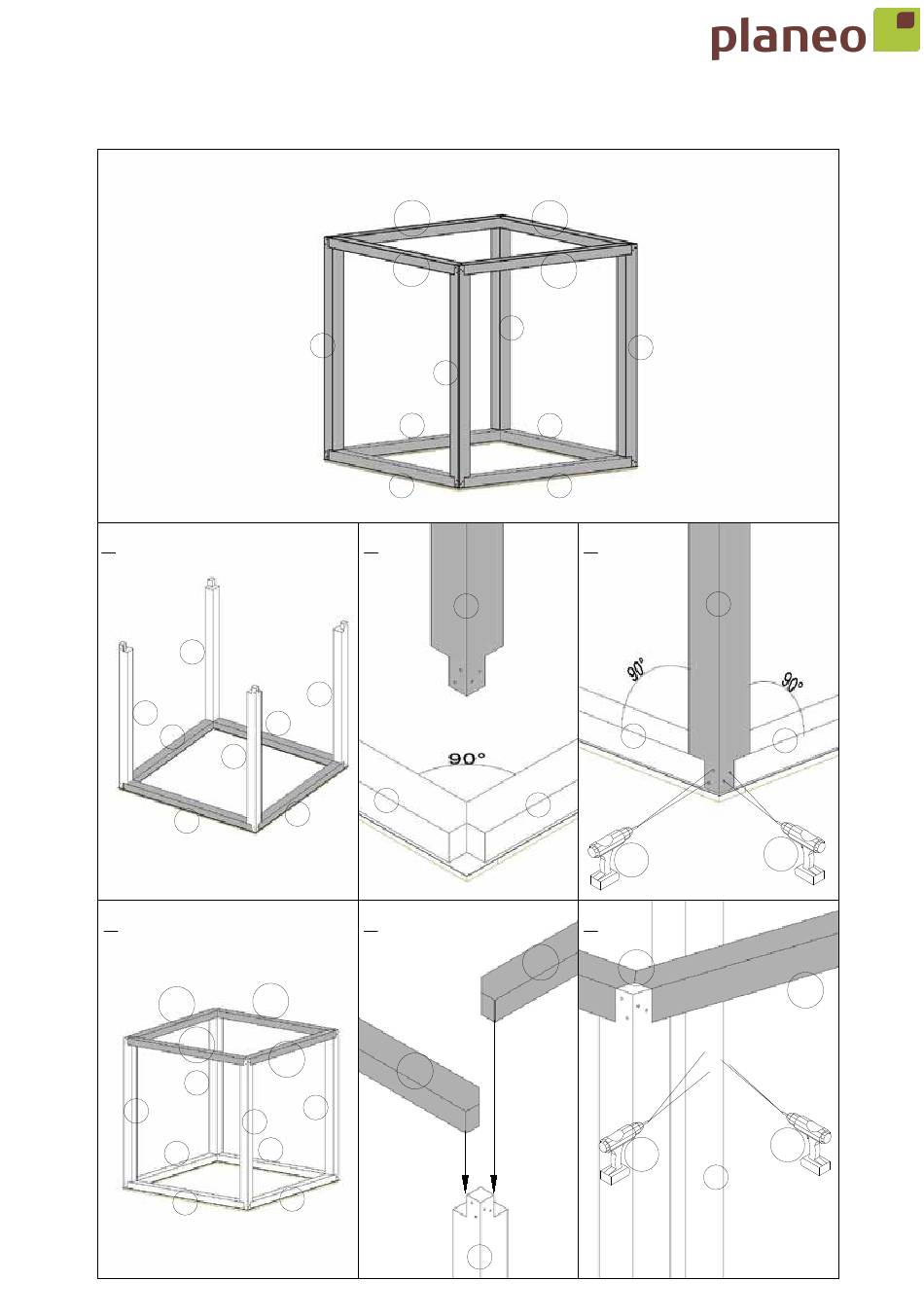 planeo

90°

90°

90°