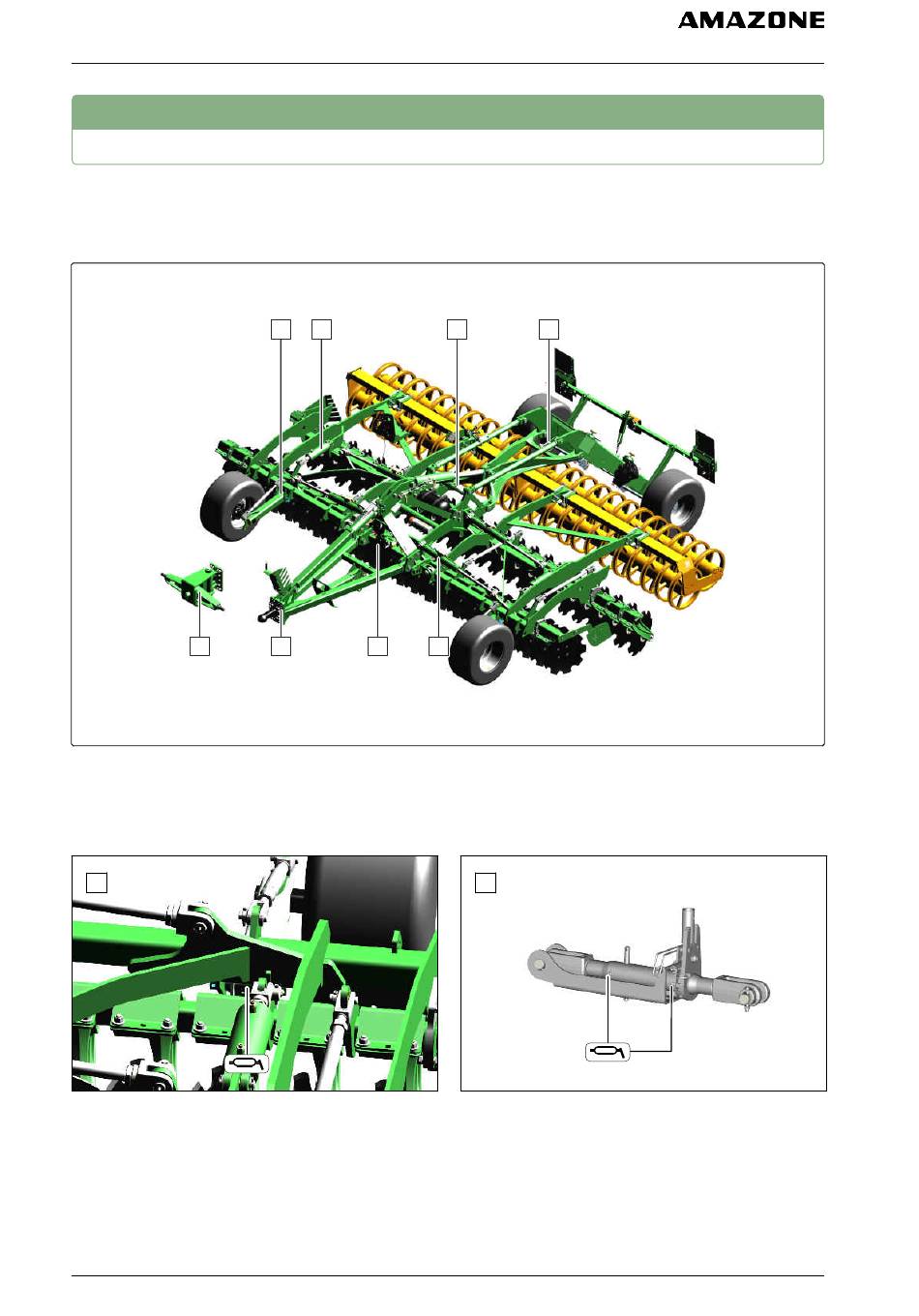 AMAZONE