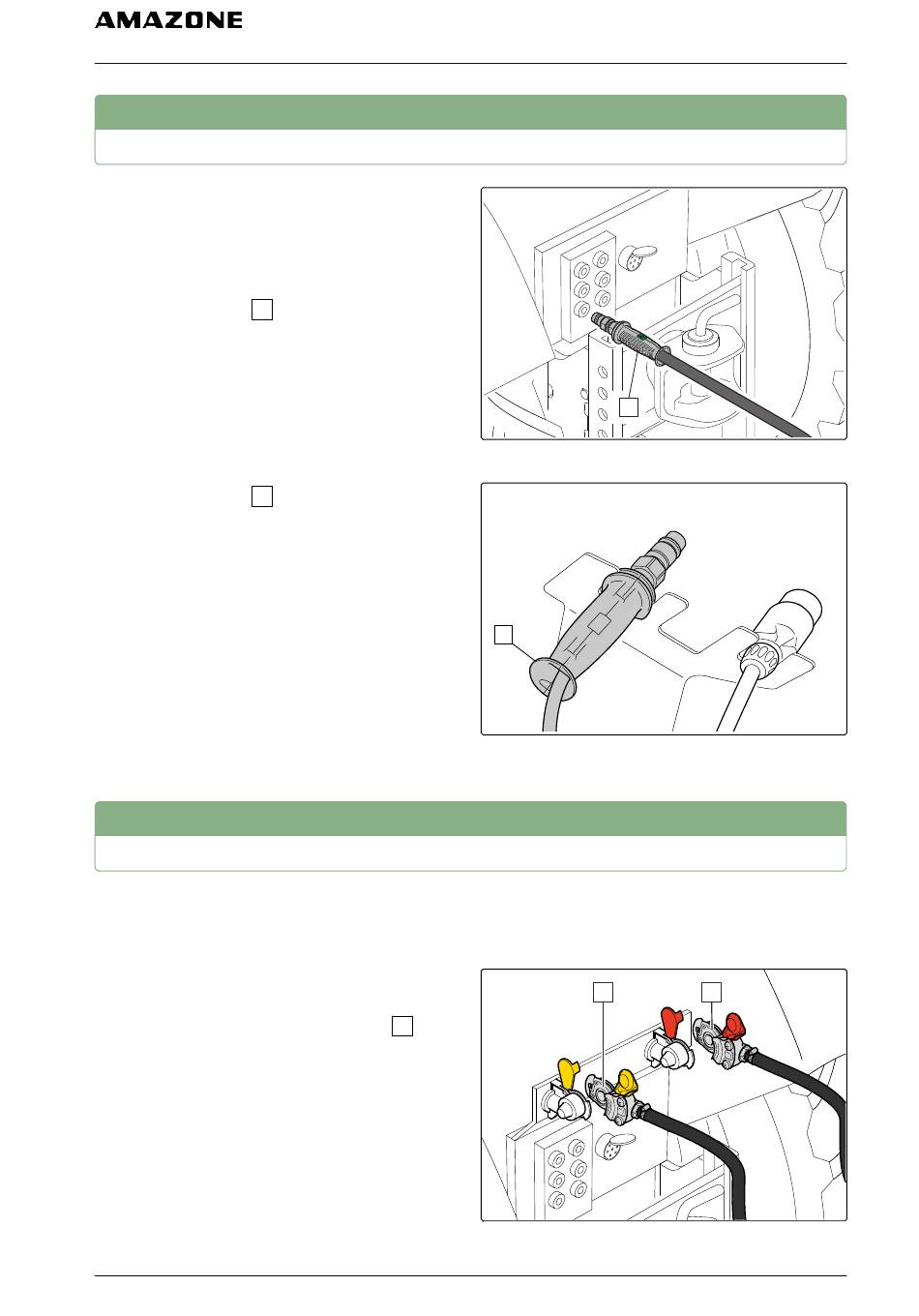 AMAZONE