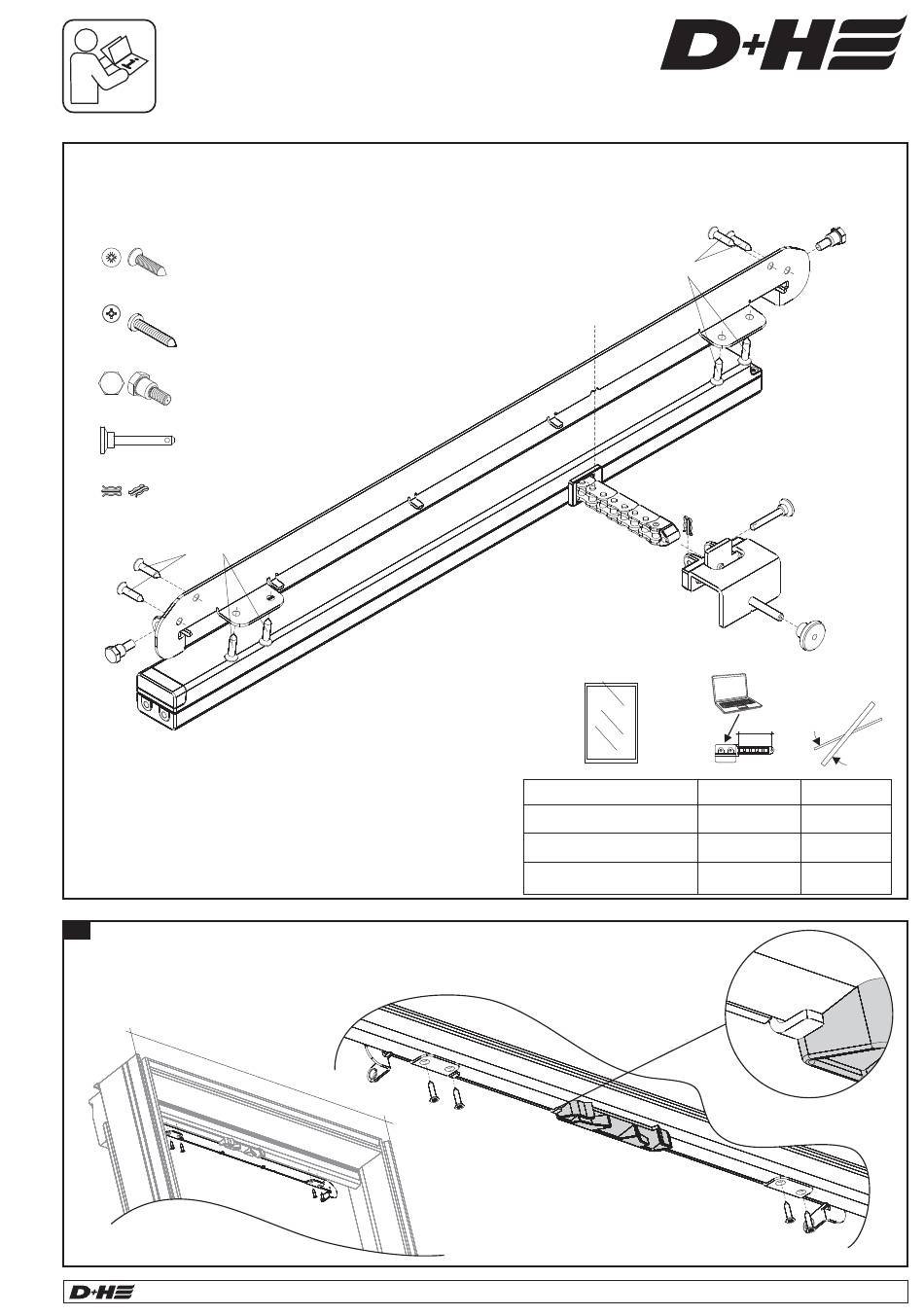 D+H

D+H