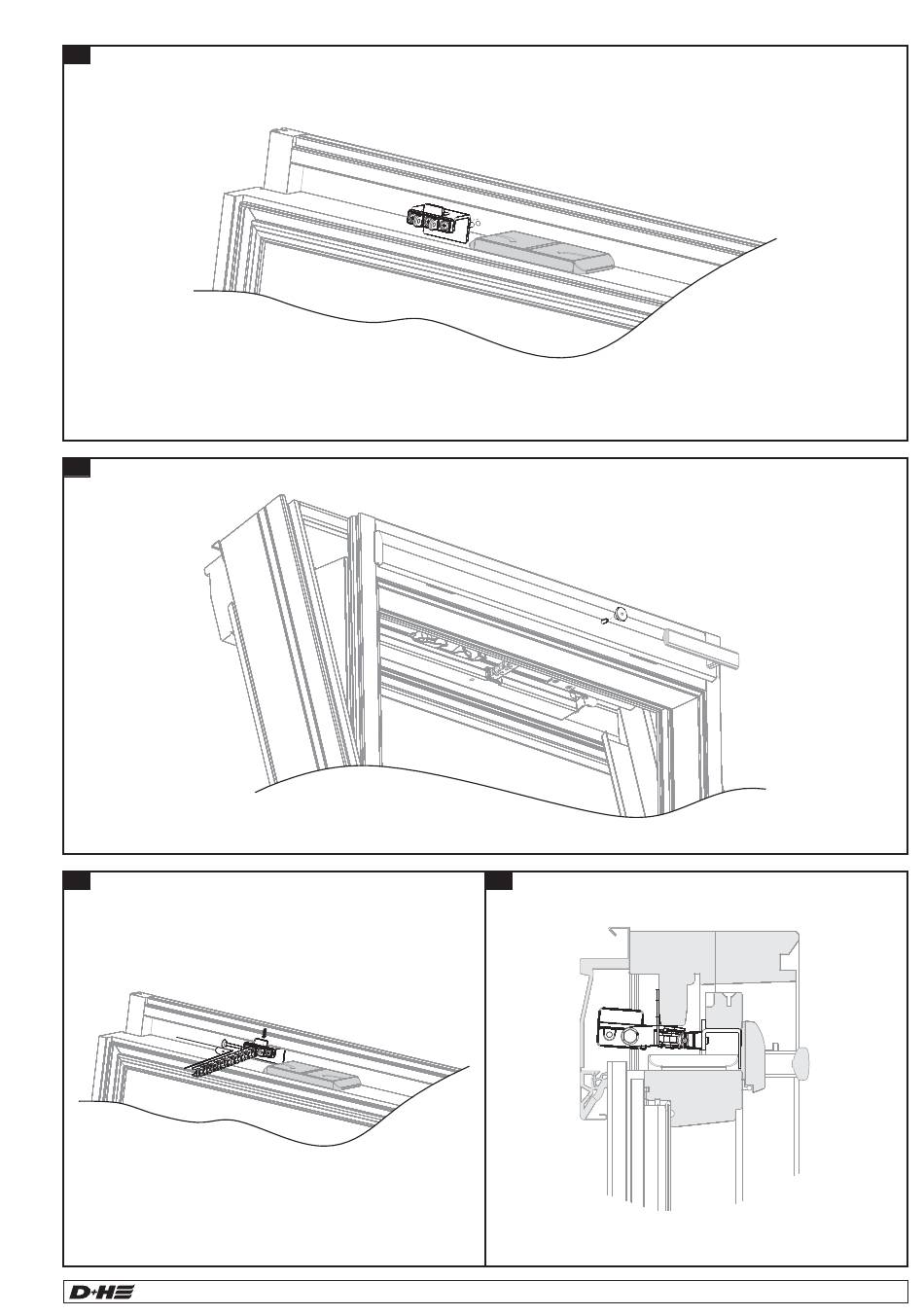 D+H