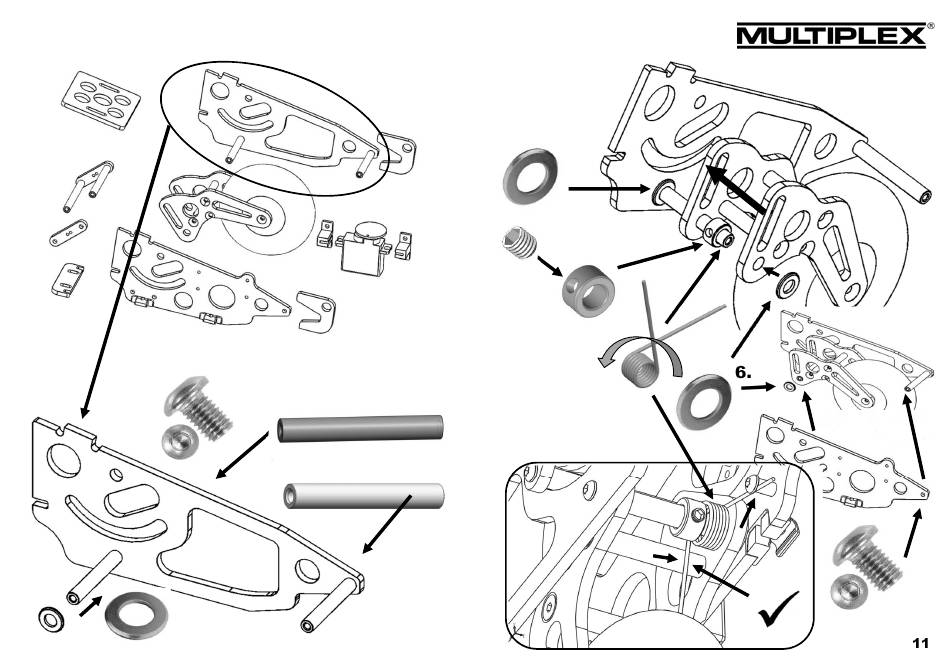 MULTIPLEX®

6.

11