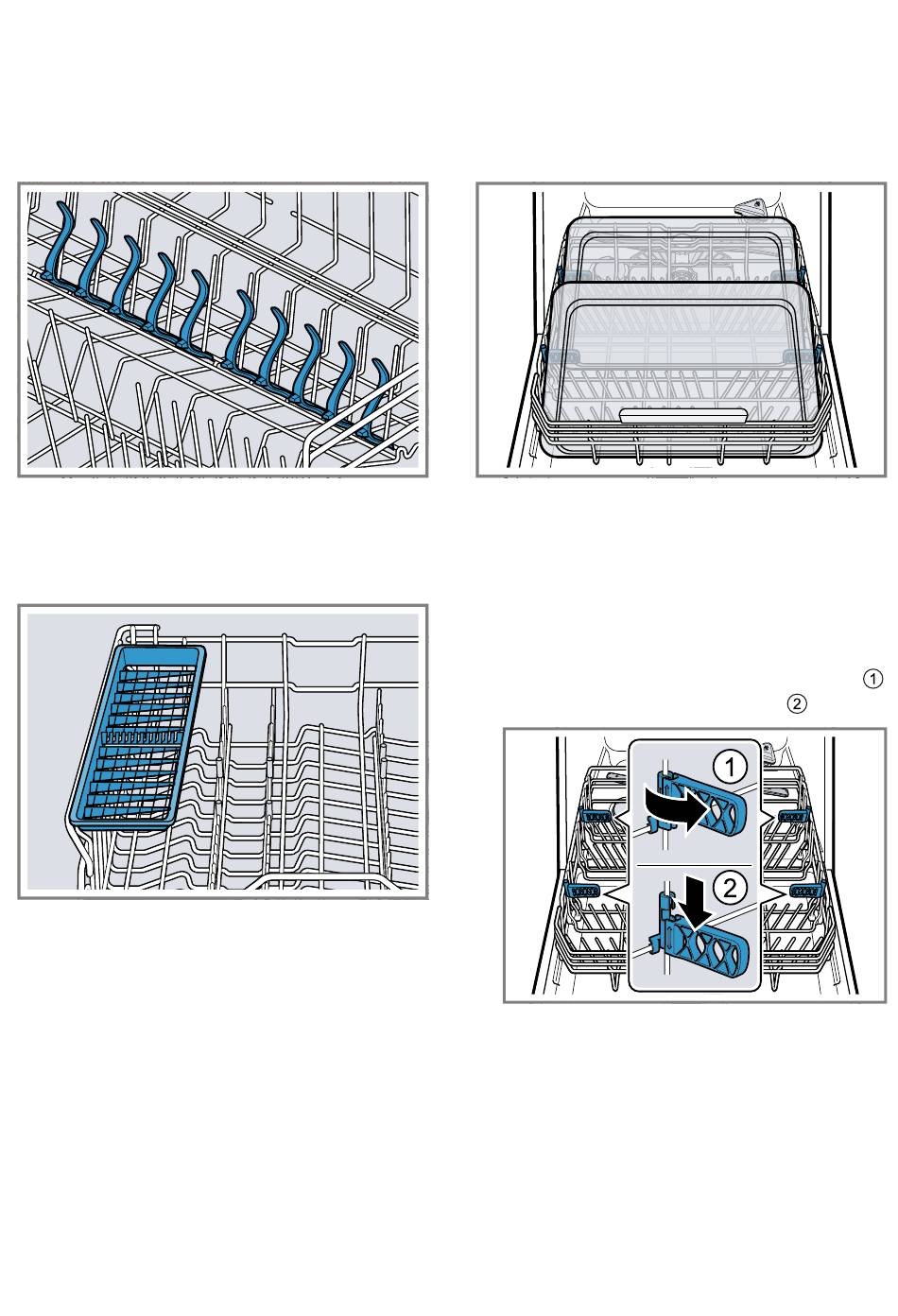 ①
②

1
2