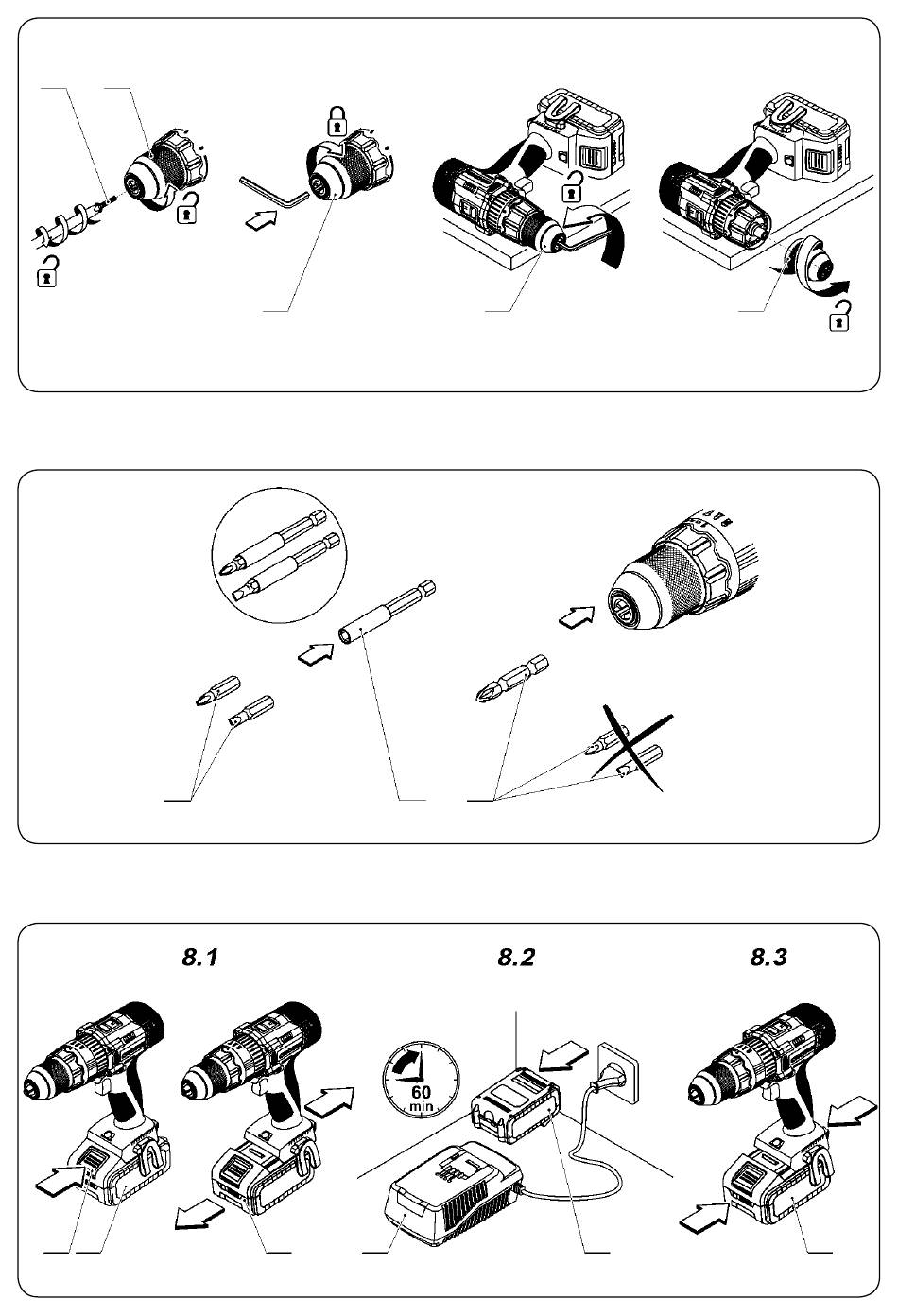 8.1

8.2

8.3

60 min