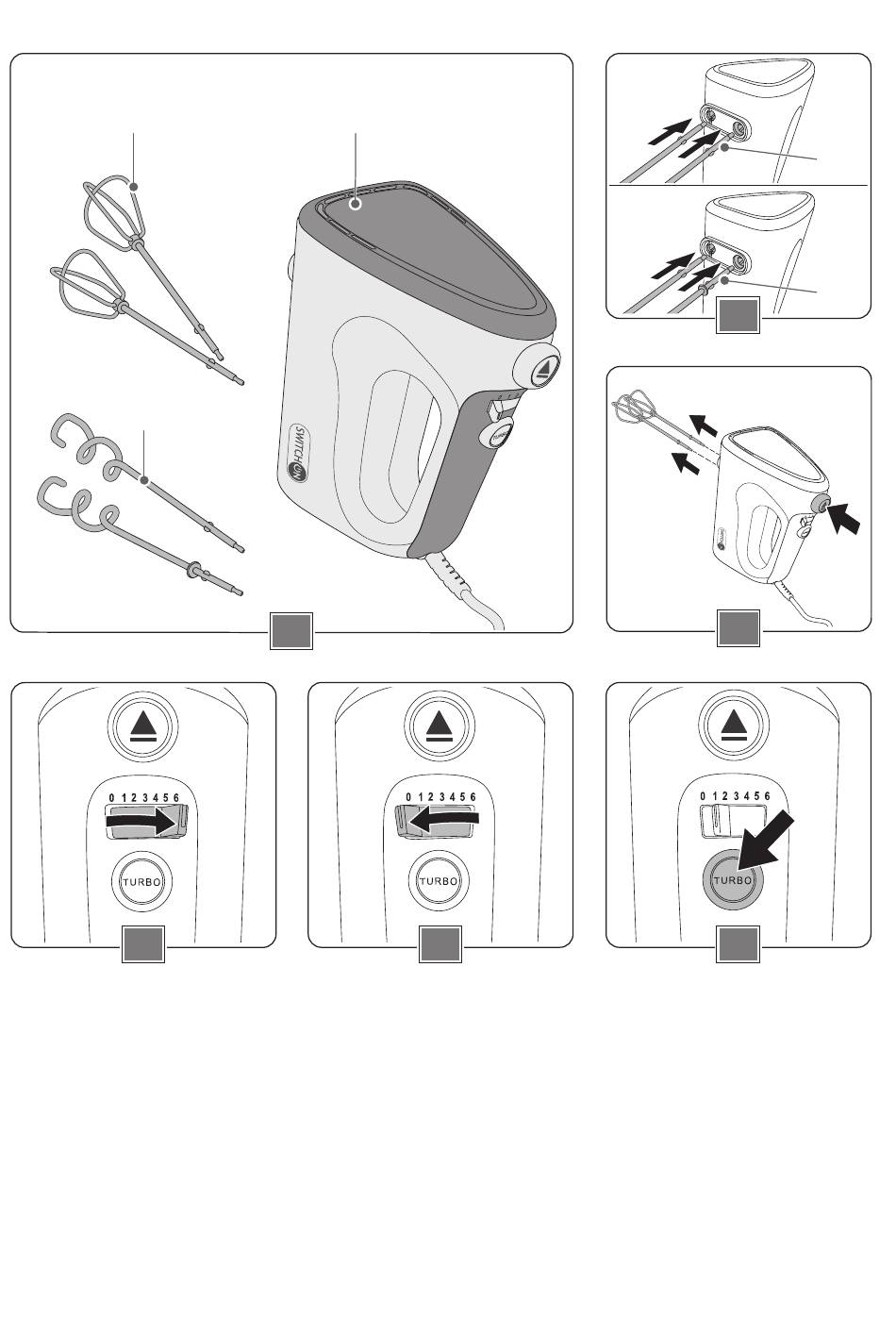 SWITCH ON

0 1 2 3 4 5 6
TURBO

0 1 2 3 4 5 6
TURBO

0 1 2 3 4 5 6
TURBO