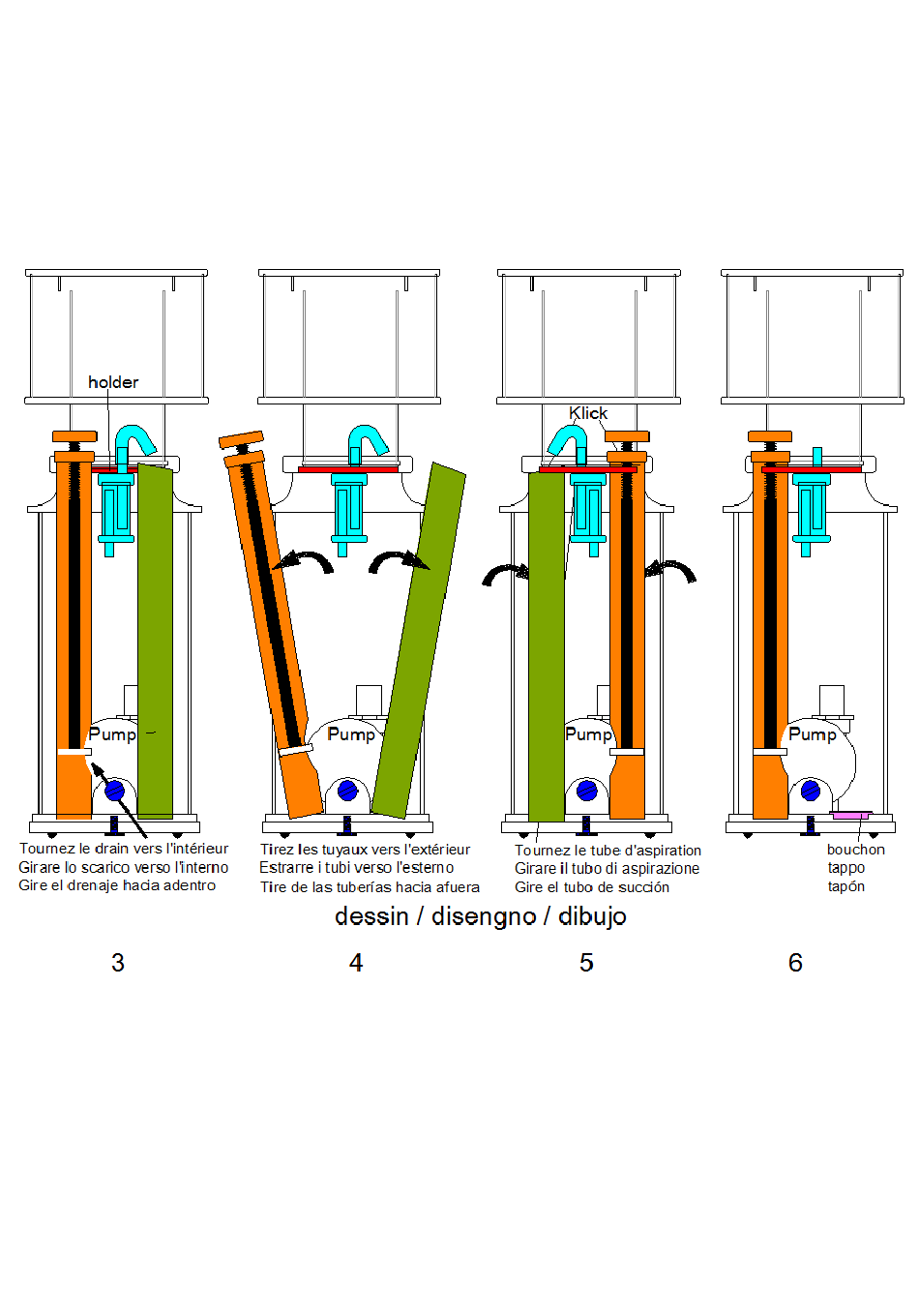 holder

Pump

Tournez le drain vers l'intérieur
Girare lo scarico verso l'interno
Gire el drenaje hacia adentro

Pump

Tirez les tuyaux vers l'extérieur
Estrarre i tubi verso l'esterno
Tire de las tuberías hacia afuera

Klick

Pump

Tournez le tube d'aspiration
Girare il tubo di aspirazione
Gire el tubo de succión

Pump

bouchon
tappo
tapón

dessin / disengno / dibujo

3

4

5

6