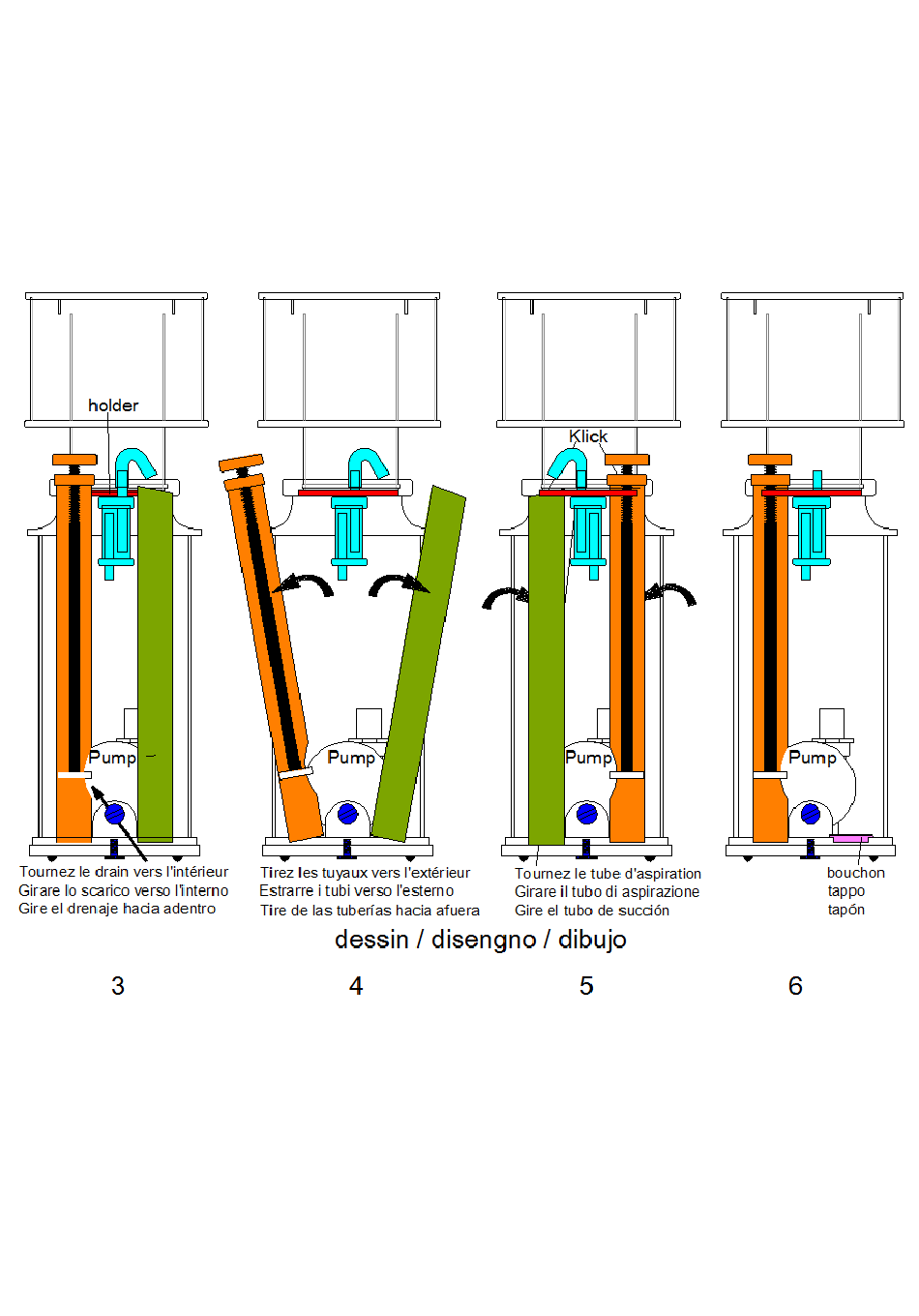 holder

Pump

Tournez le drain vers l'intérieur
Girare lo scarico verso l'interno
Gire el drenaje hacia adentro

Pump

Tirez les tuyaux vers l'extérieur
Estrarre i tubi verso l'esterno
Tire de las tuberías hacia afuera

Klick

Pump

Tournez le tube d'aspiration
Girare il tubo di aspirazione
Gire el tubo de succión

Pump

bouchon
tappo
tapón

dessin / disengno / dibujo

3

4

5

6