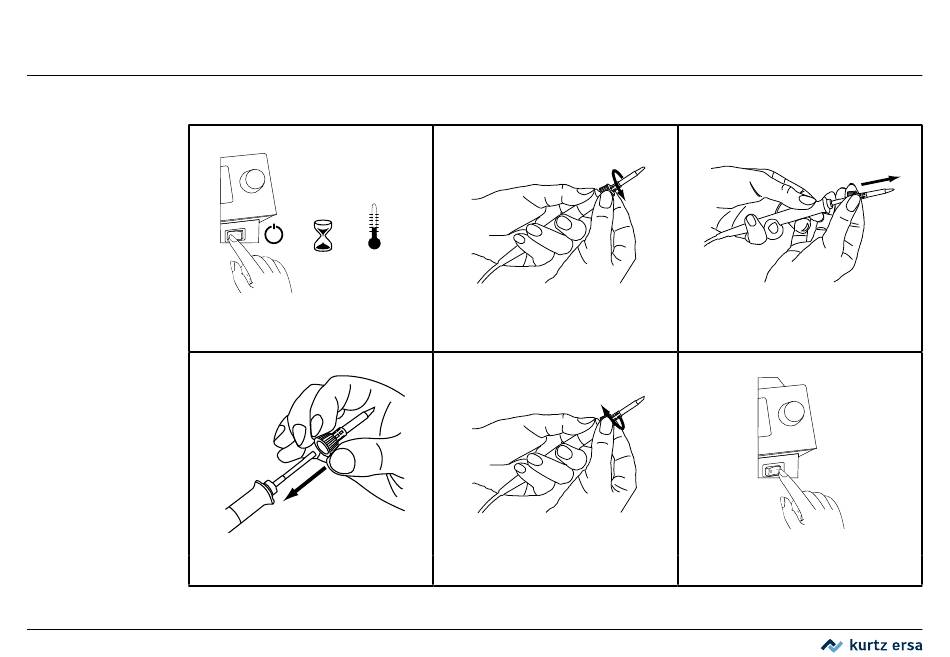 kurtz ersa